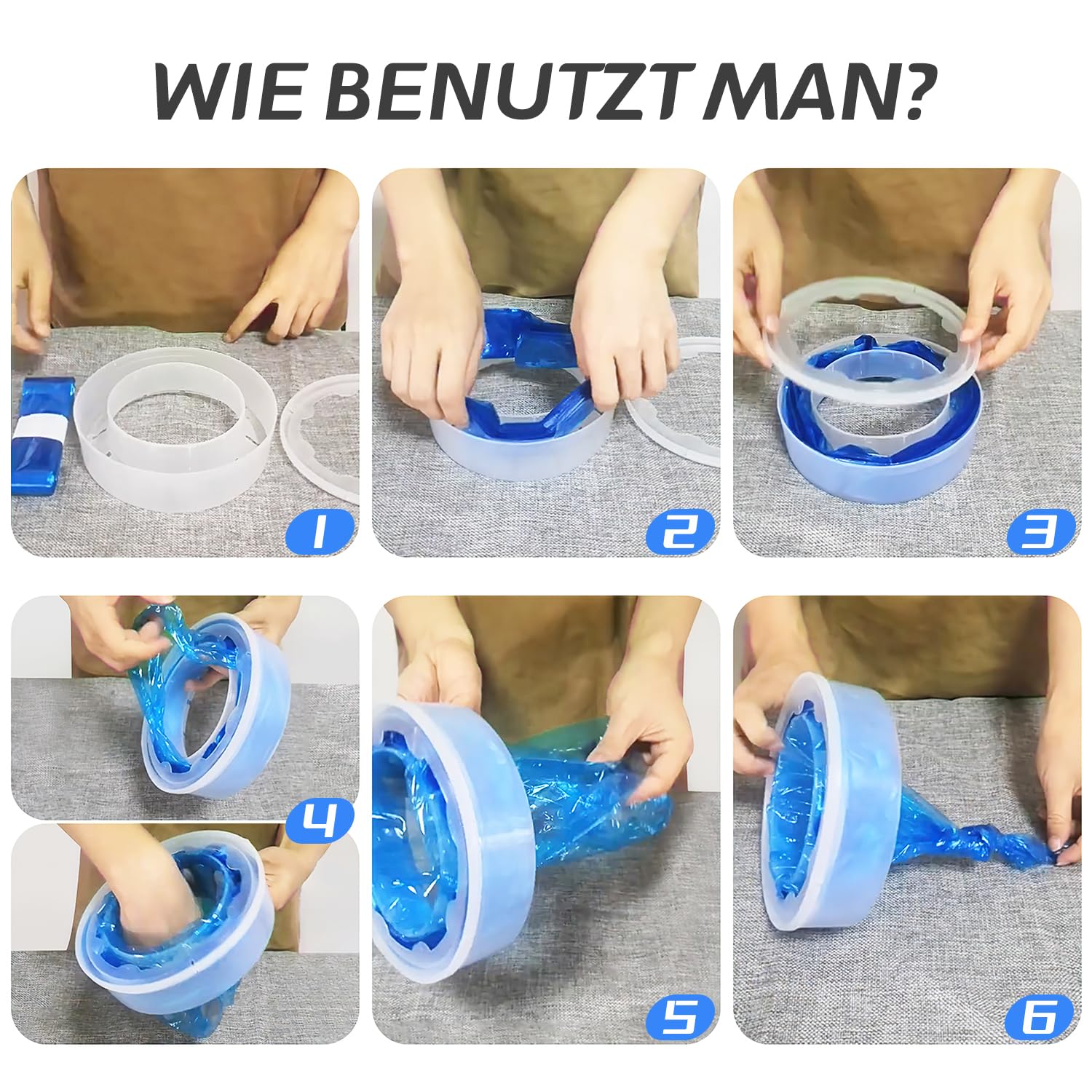 WIE BENUTZT MAN?

1

2

3

4

5

6