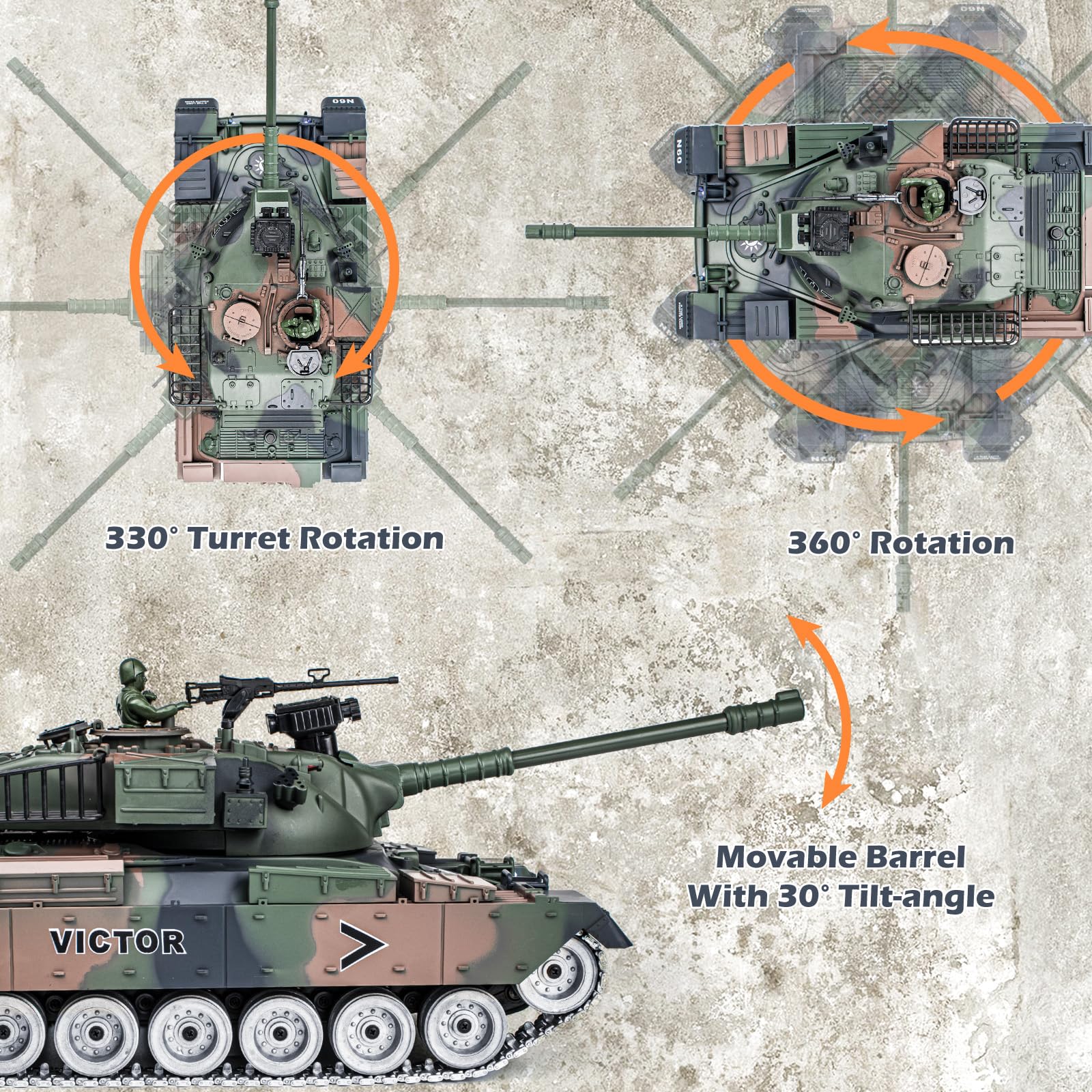 N60

N60

330° Turret Rotation

360° Rotation

Movable Barrel With 30° Tilt-angle

VICTOR