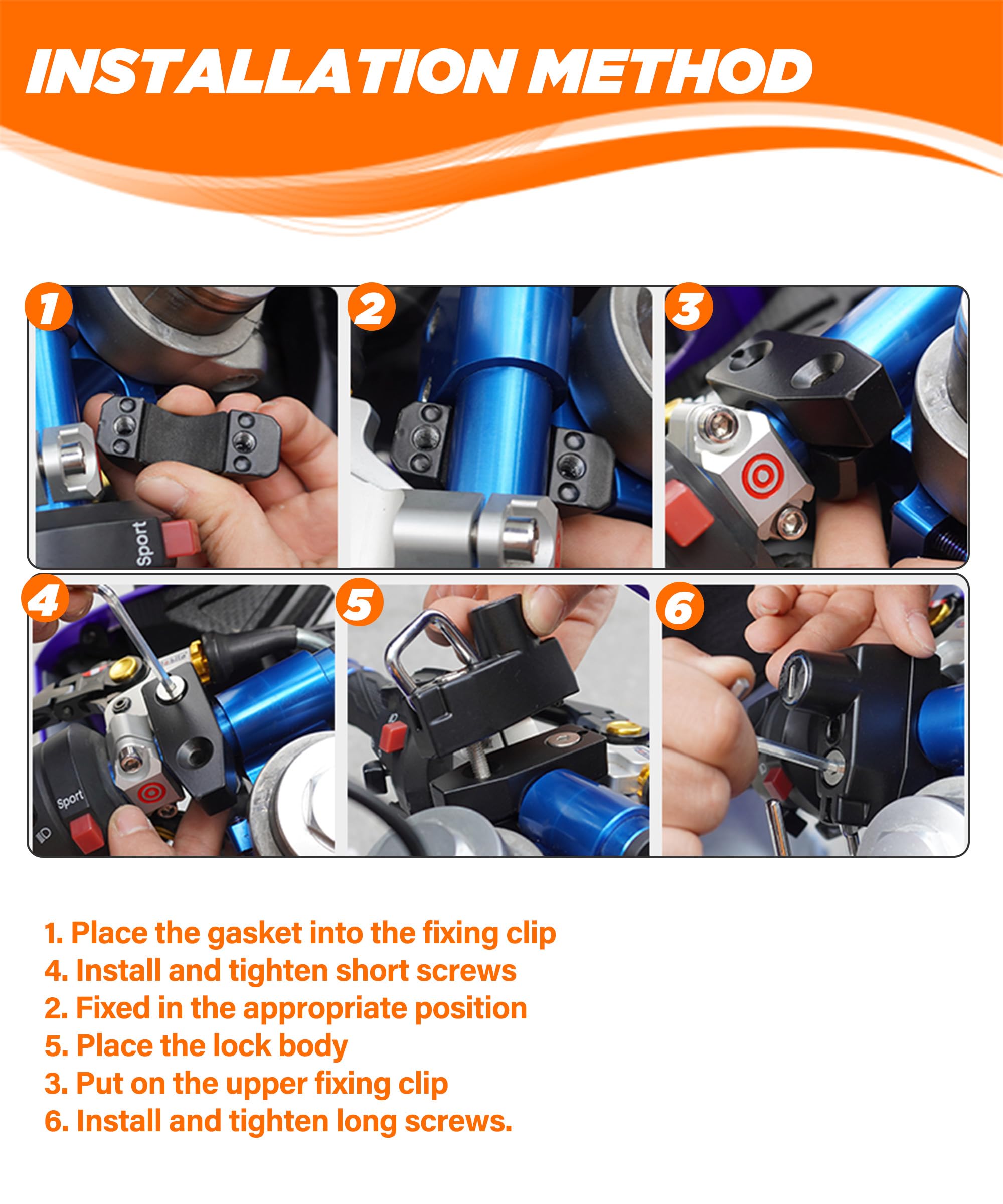 INSTALLATION METHOD

1

Sport

2

3

4

Sport

5

6

1. Place the gasket into the fixing clip
4. Install and tighten short screws
2. Fixed in the appropriate position
5. Place the lock body
3. Put on the upper fixing clip
6. Install and tighten long screws.