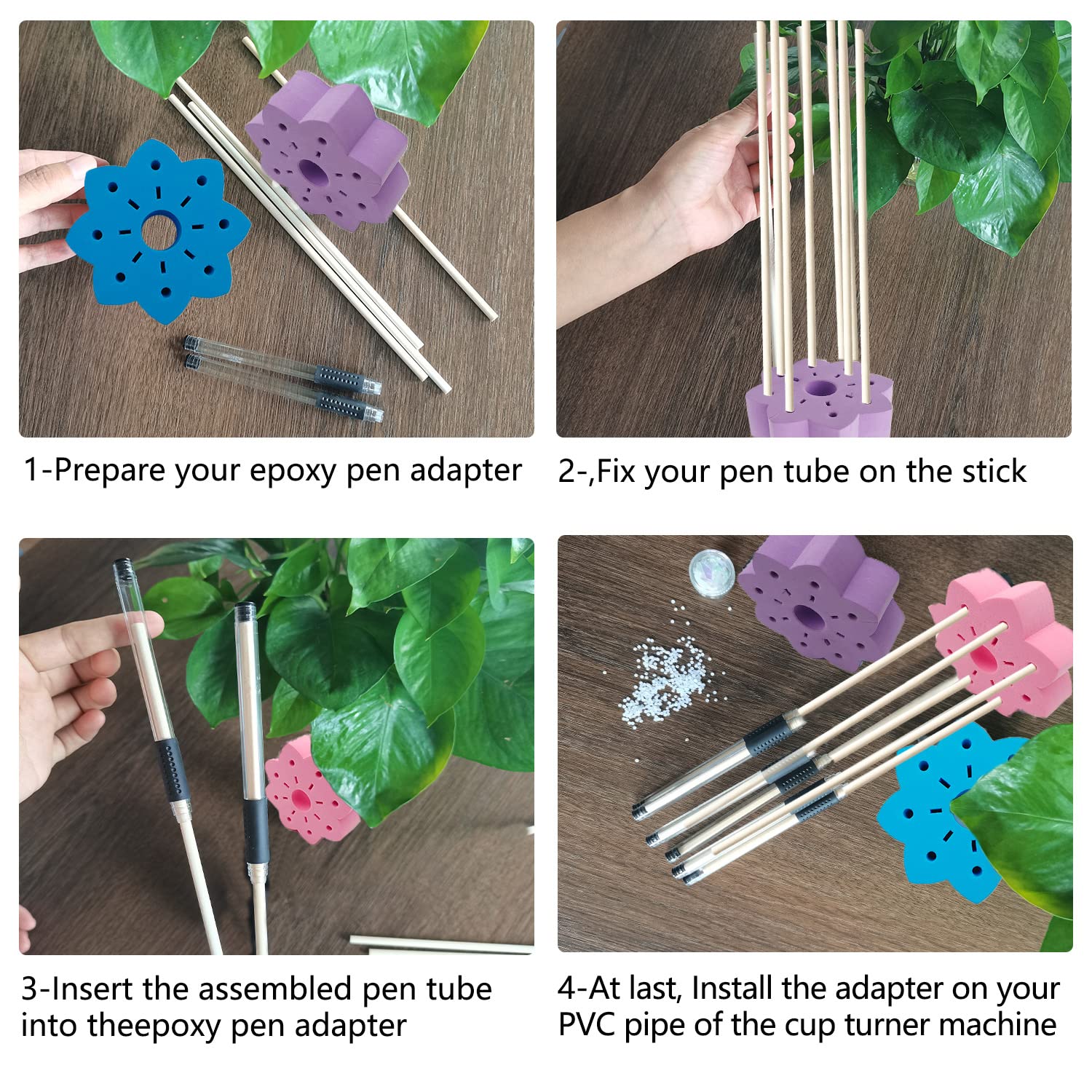 1-Prepare your epoxy pen adapter

2-,Fix your pen tube on the stick

3-Insert the assembled pen tube into theepoxy pen adapter

4-At last, Install the adapter on your PVC pipe of the cup turner machine