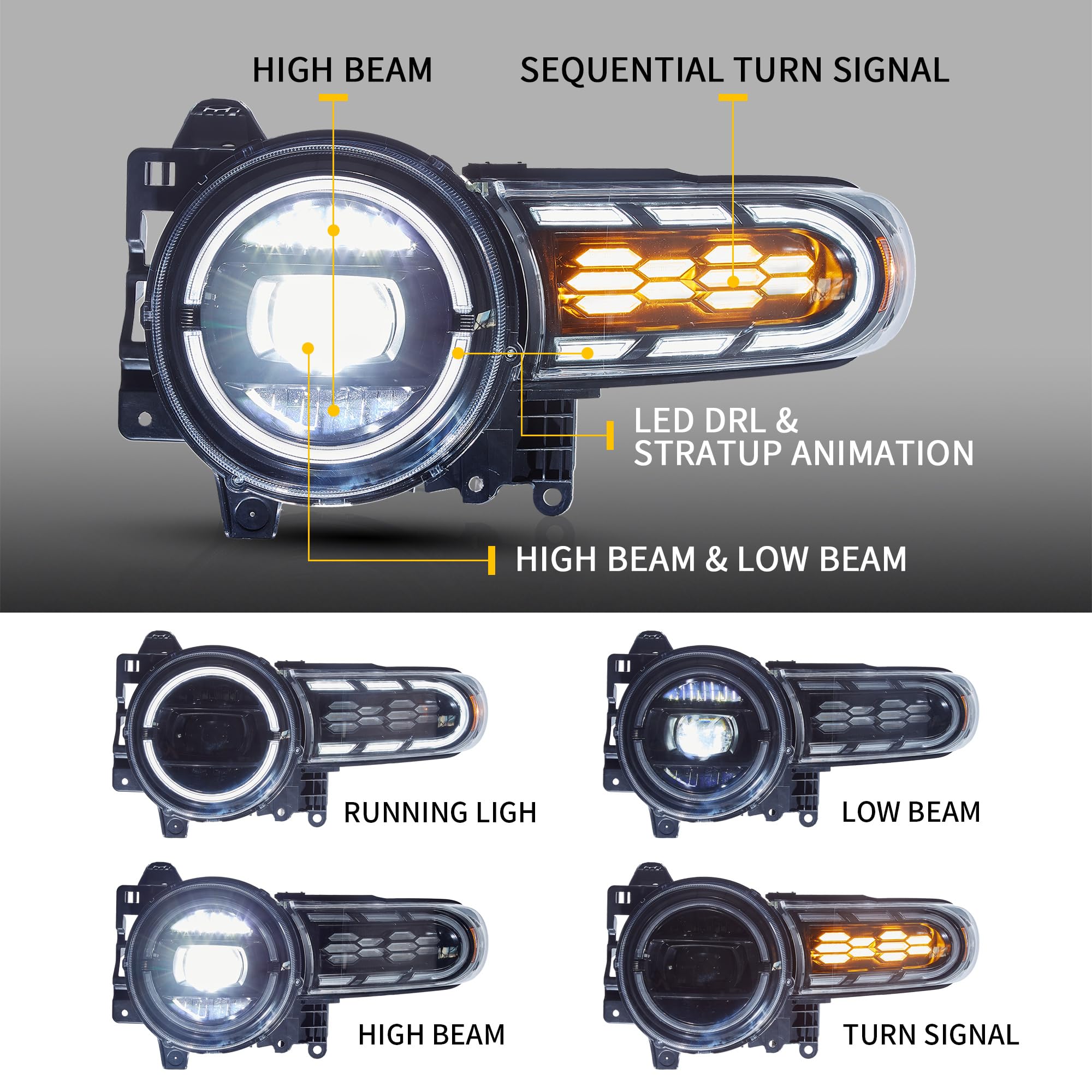 HIGH BEAM

SEQUENTIAL TURN SIGNAL

LED DRL &
STRATUP ANIMATION

HIGH BEAM & LOW BEAM

RUNNING LIGH

LOW BEAM

HIGH BEAM

TURN SIGNAL