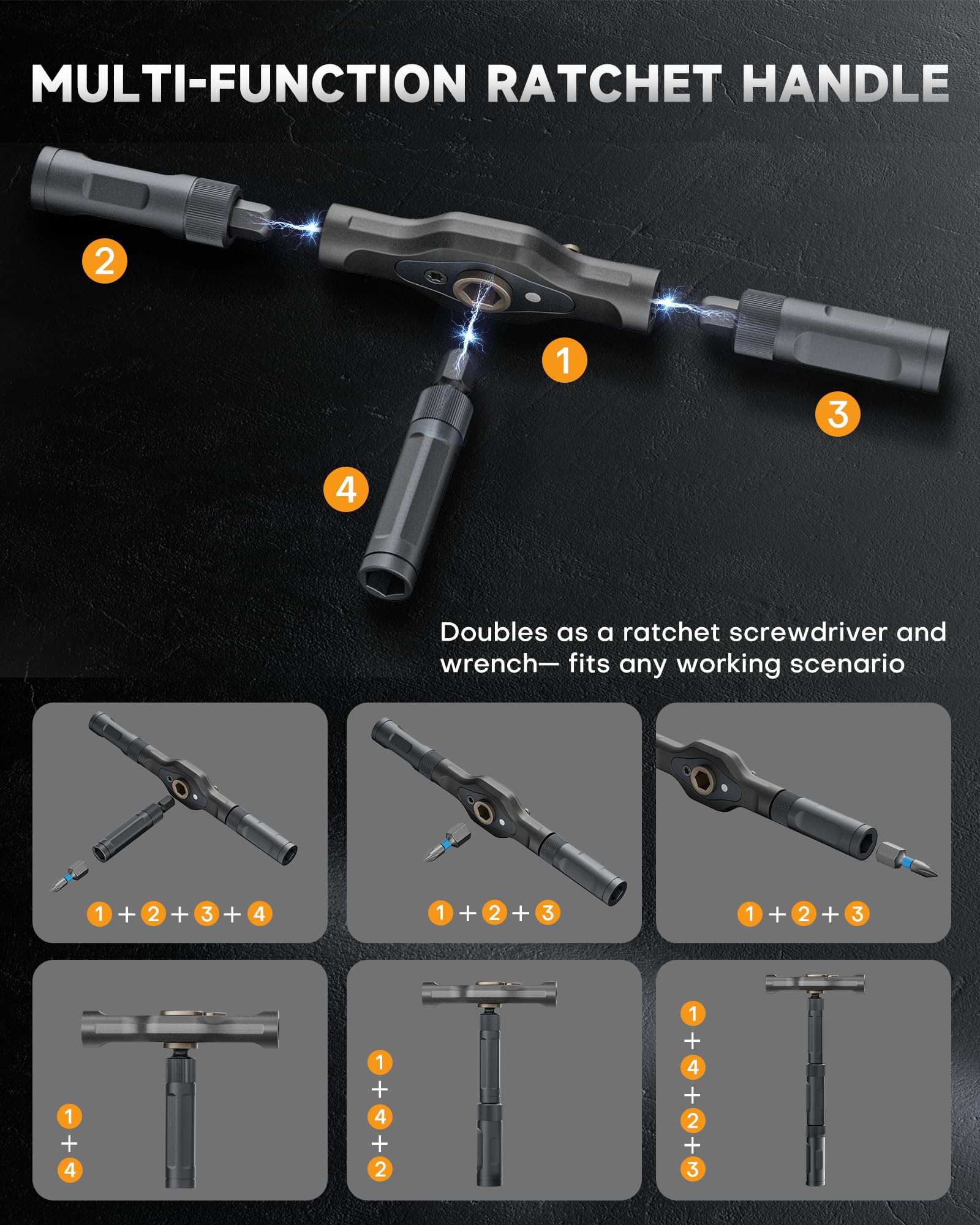 MULTI-FUNCTION RATCHET HANDLE

2

1

3

4

Doubles as a ratchet screwdriver and wrench— fits any working scenario

1 + 2 + 3 + 4

1 + 2 + 3

1 + 2 + 3

1 + 4

1 + 4 + 2

1 + 4 + 2 + 3