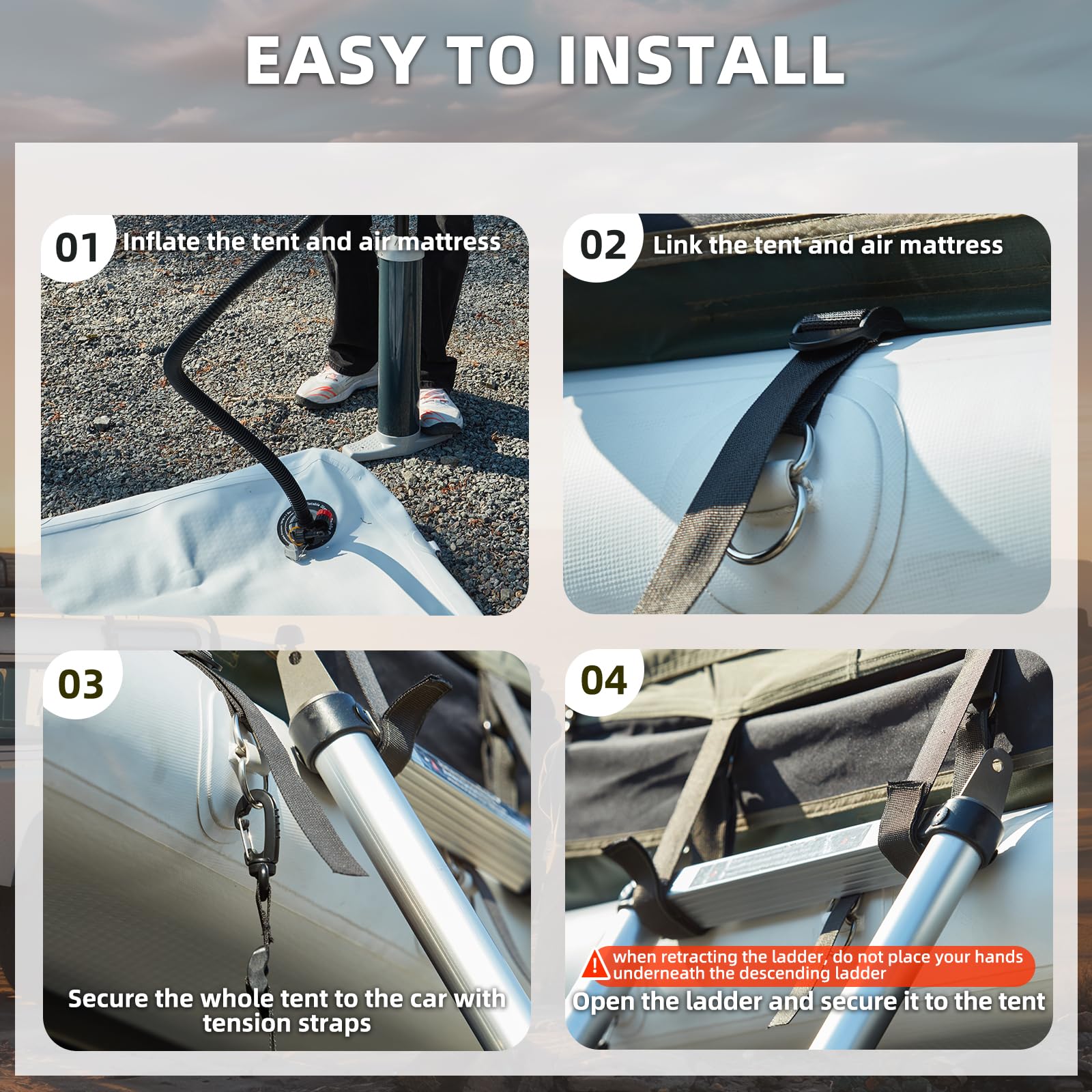 EASY TO INSTALL

01 Inflate the tent and air mattress

02 Link the tent and air mattress

03

Secure the whole tent to the car with tension straps

04

when retracting the ladder, do not place your hands underneath the descending ladder

Open the ladder and secure it to the tent