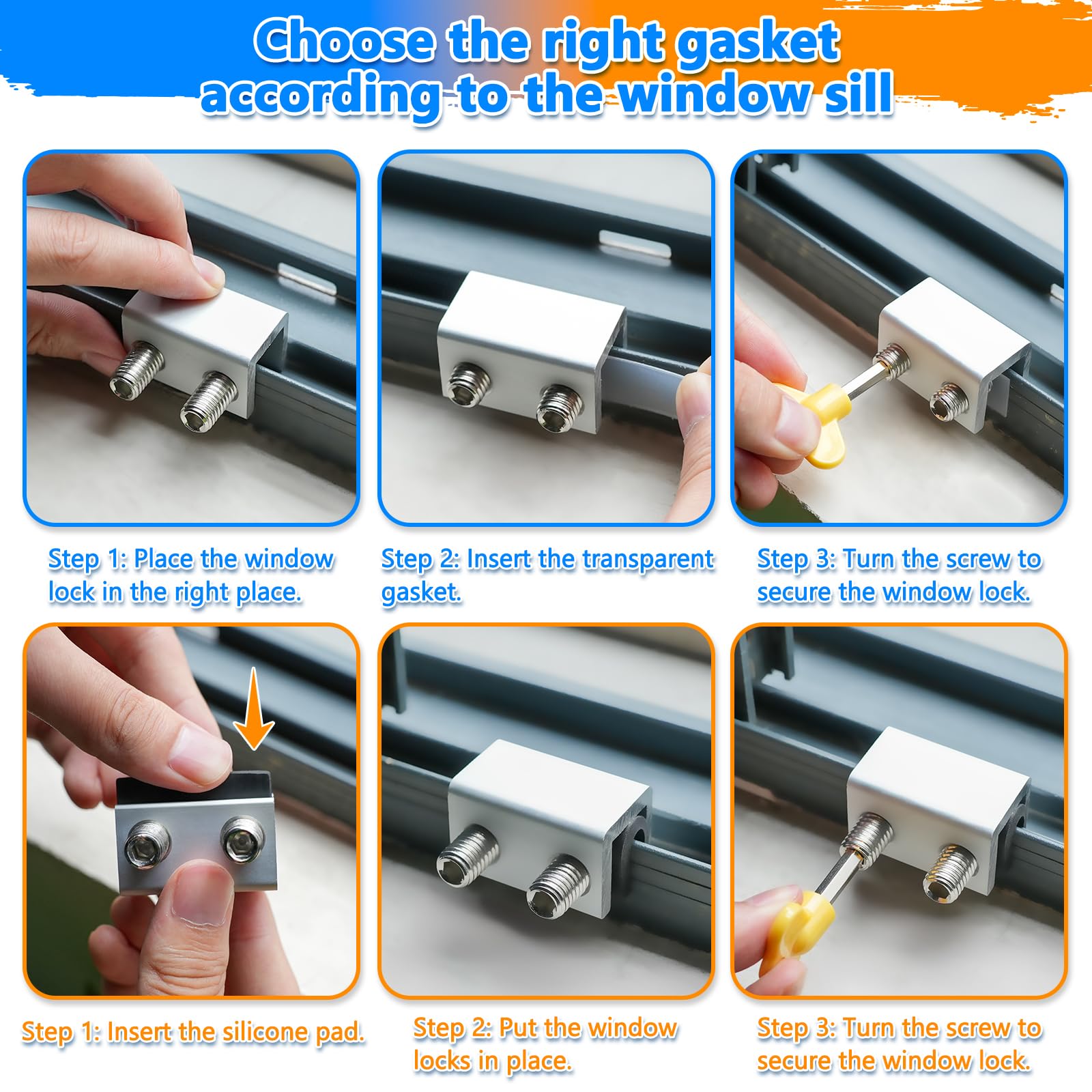 Choose the right gasket according to the window sill

Step 1: Place the window lock in the right place.

Step 2: Insert the transparent gasket.

Step 3: Turn the screw to secure the window lock.

Step 1: Insert the silicone pad.

Step 2: Put the window locks in place.

Step 3: Turn the screw to secure the window lock.