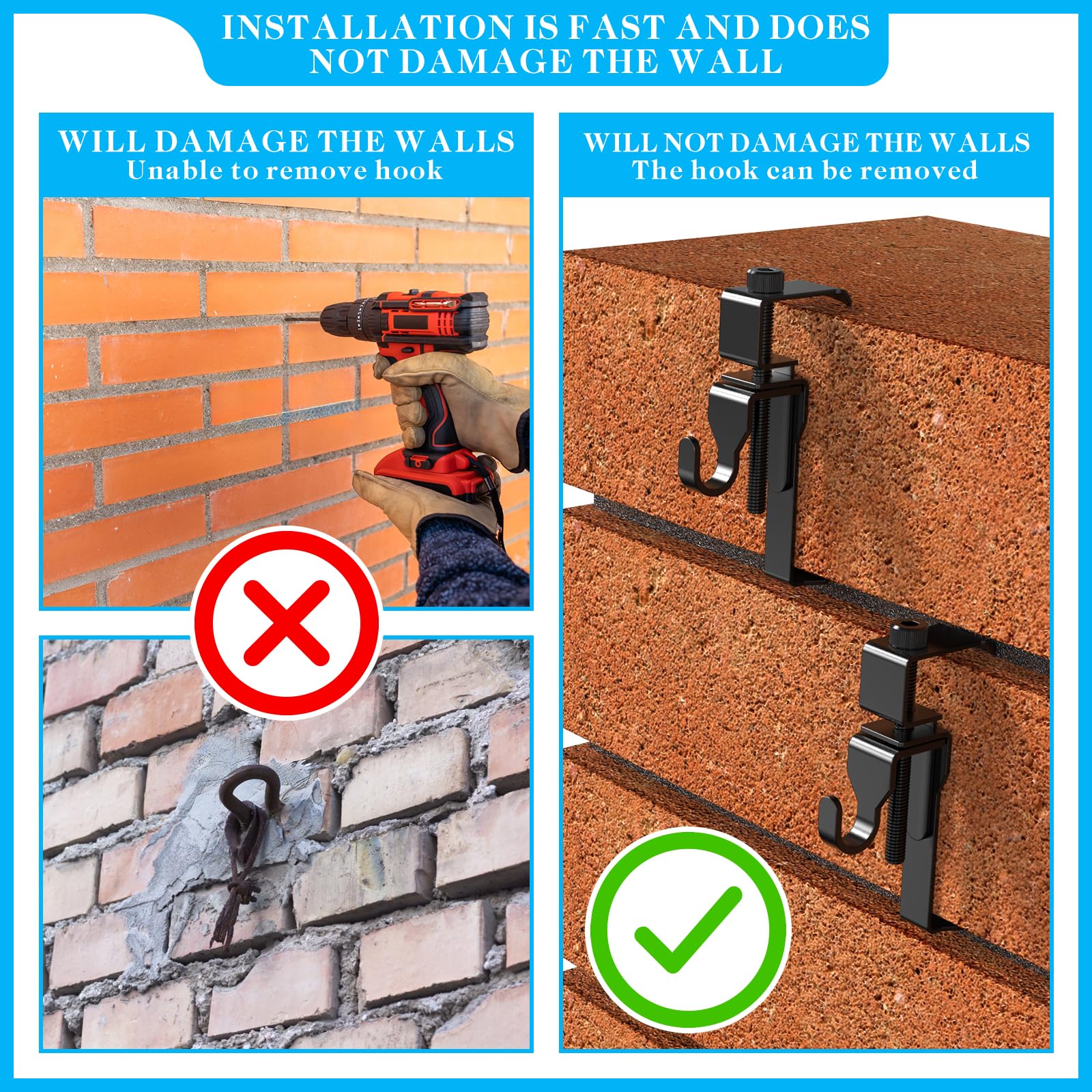 INSTALLATION IS FAST AND DOES NOT DAMAGE THE WALL

WILL DAMAGE THE WALLS
Unable to remove hook

WILL NOT DAMAGE THE WALLS
The hook can be removed