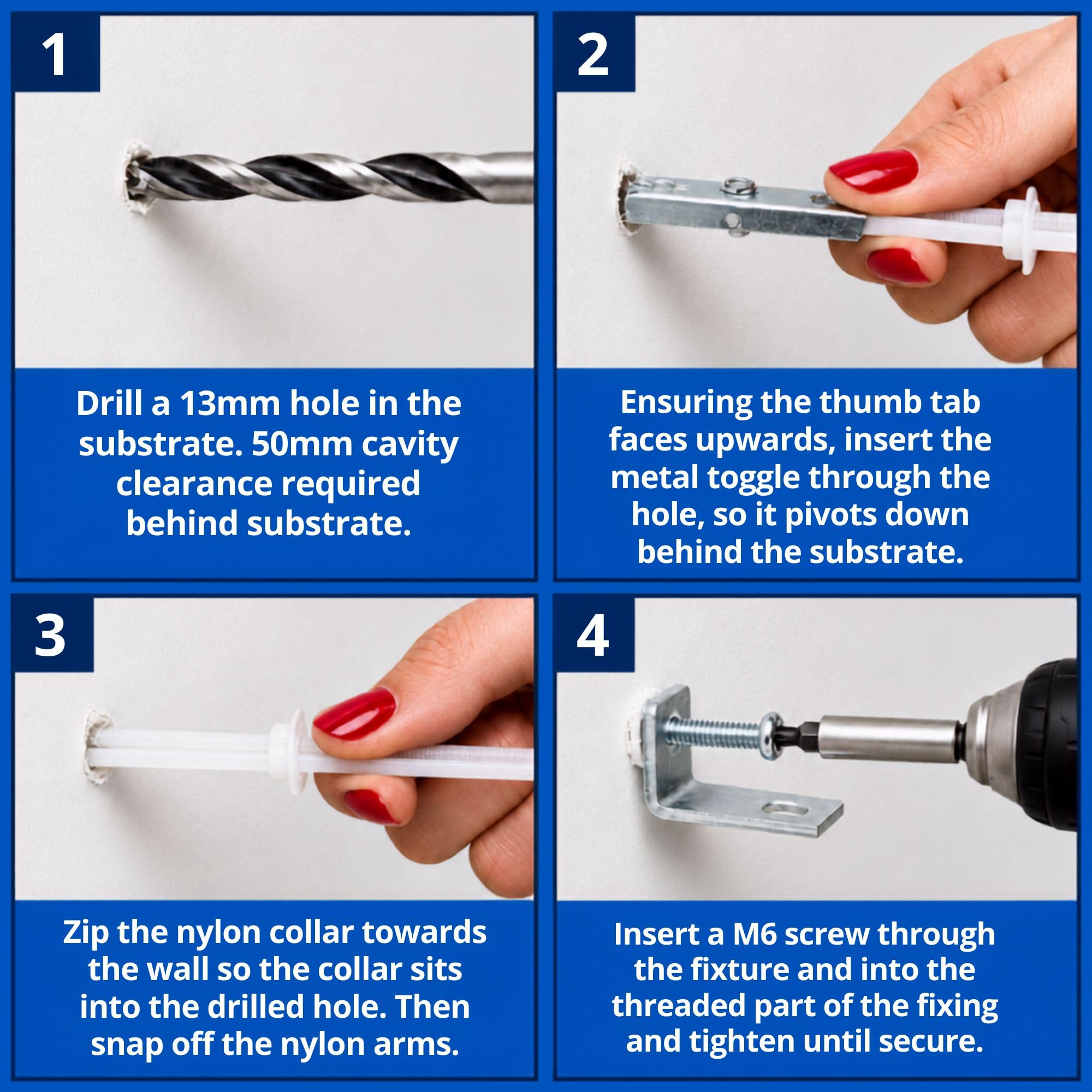 1

Drill a 13mm hole in the substrate. 50mm cavity clearance required behind substrate.

2

Ensuring the thumb tab faces upwards, insert the metal toggle through the hole, so it pivots down behind the substrate.

3

Zip the nylon collar towards the wall so the collar sits into the drilled hole. Then snap off the nylon arms.

4

Insert a M6 screw through the fixture and into the threaded part of the fixing and tighten until secure.