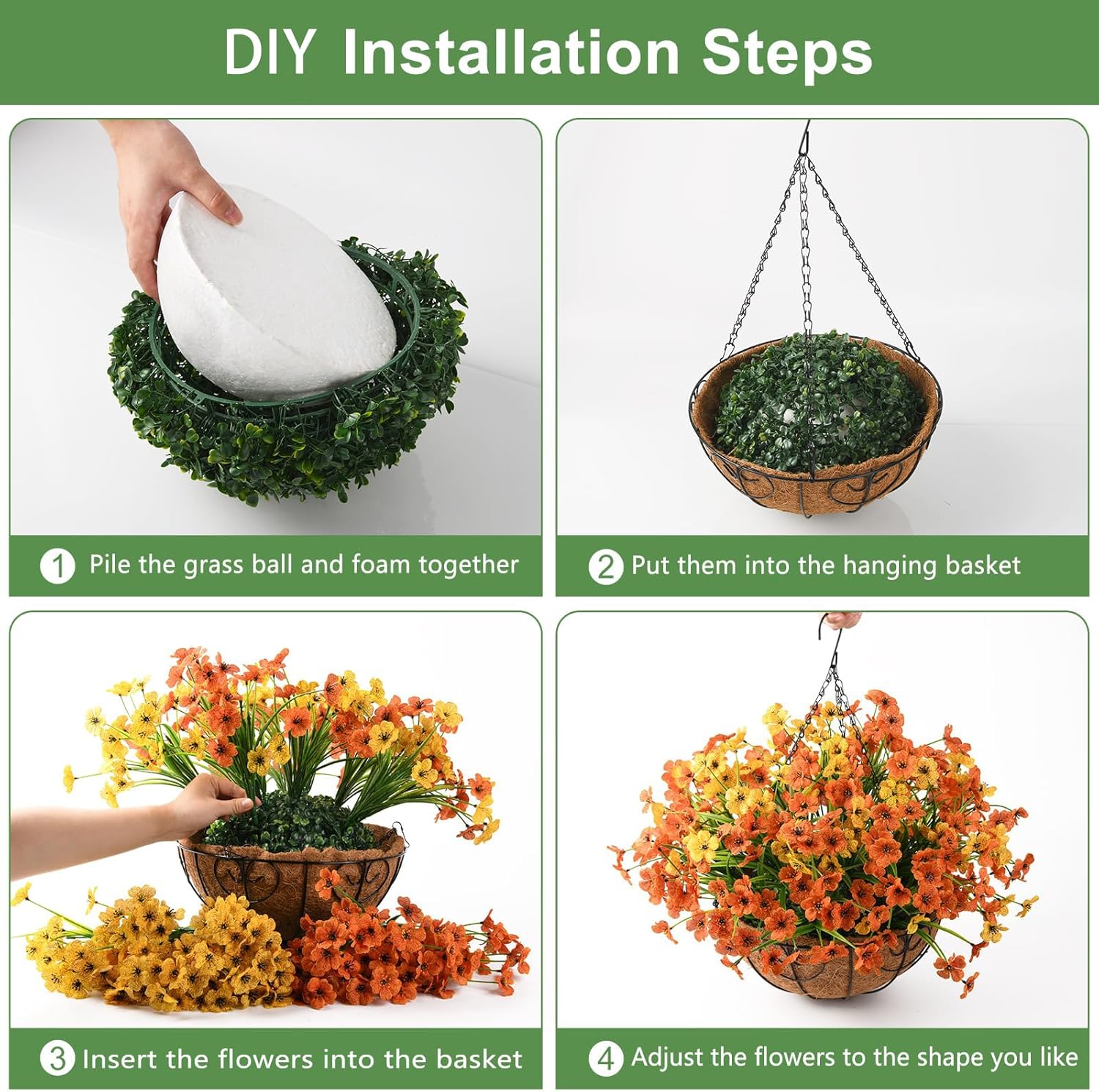 DIY Installation Steps

1 Pile the grass ball and foam together

2 Put them into the hanging basket

3 Insert the flowers into the basket

4 Adjust the flowers to the shape you like