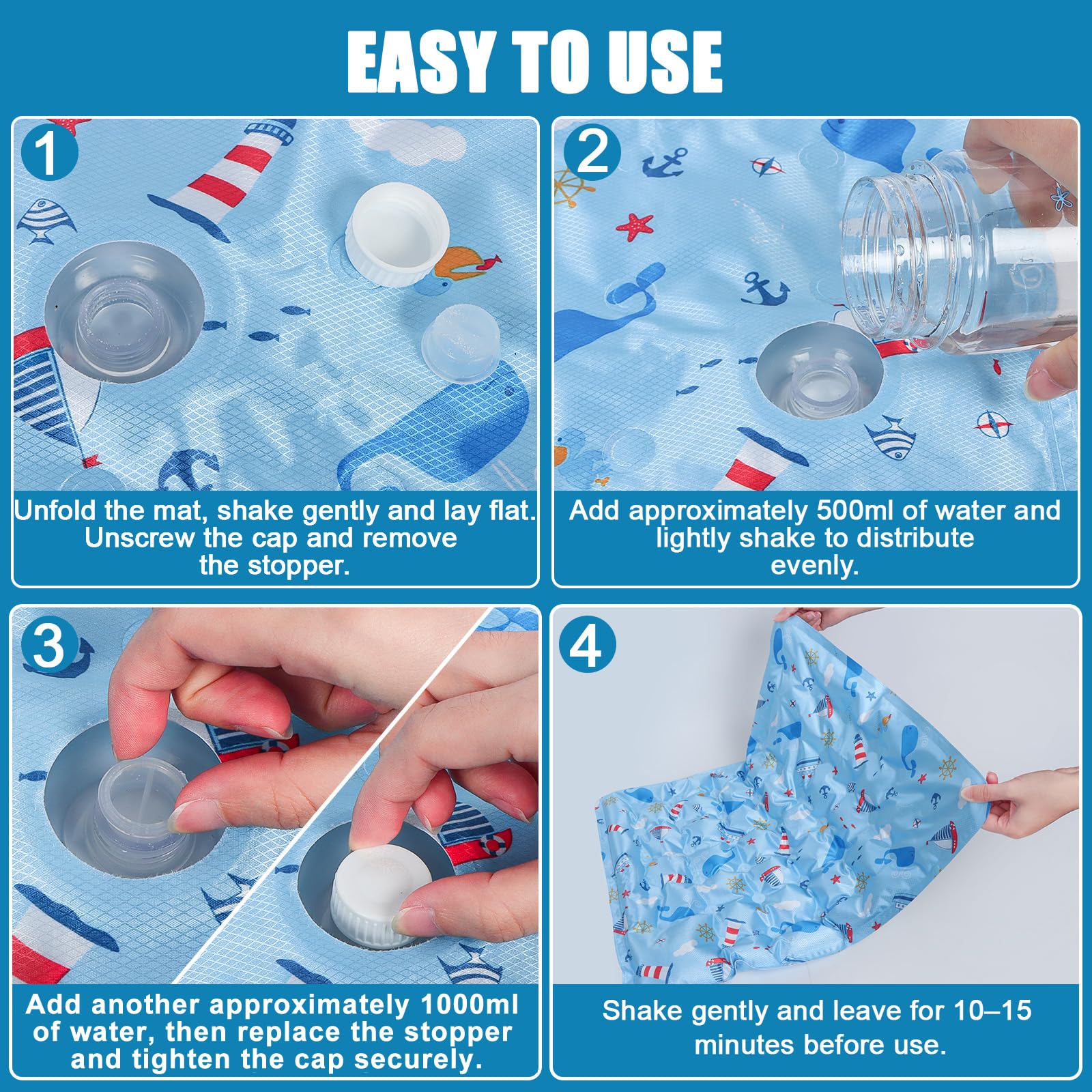 EASY TO USE

1

Unfold the mat, shake gently and lay flat. Unscrew the cap and remove the stopper.

2

Add approximately 500ml of water and lightly shake to distribute evenly.

3

Add another approximately 1000ml of water, then replace the stopper and tighten the cap securely.

4

Shake gently and leave for 10–15 minutes before use.