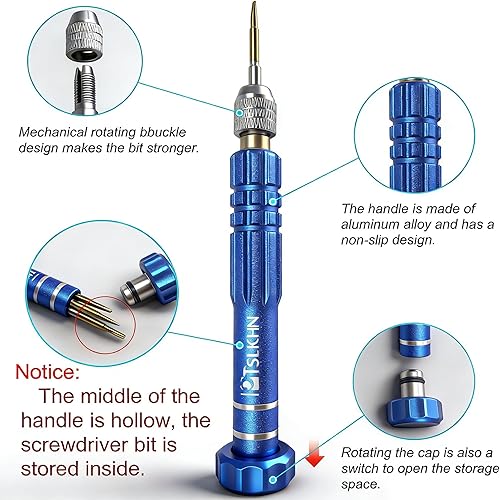 Mechanical rotating bbuckle design makes the bit stronger.

The handle is made of aluminum alloy and has a non-slip design.

TSLKHN

Notice:
The middle of the handle is hollow, the screwdriver bit is stored inside.

Rotating the cap is also a switch to open the storage space.