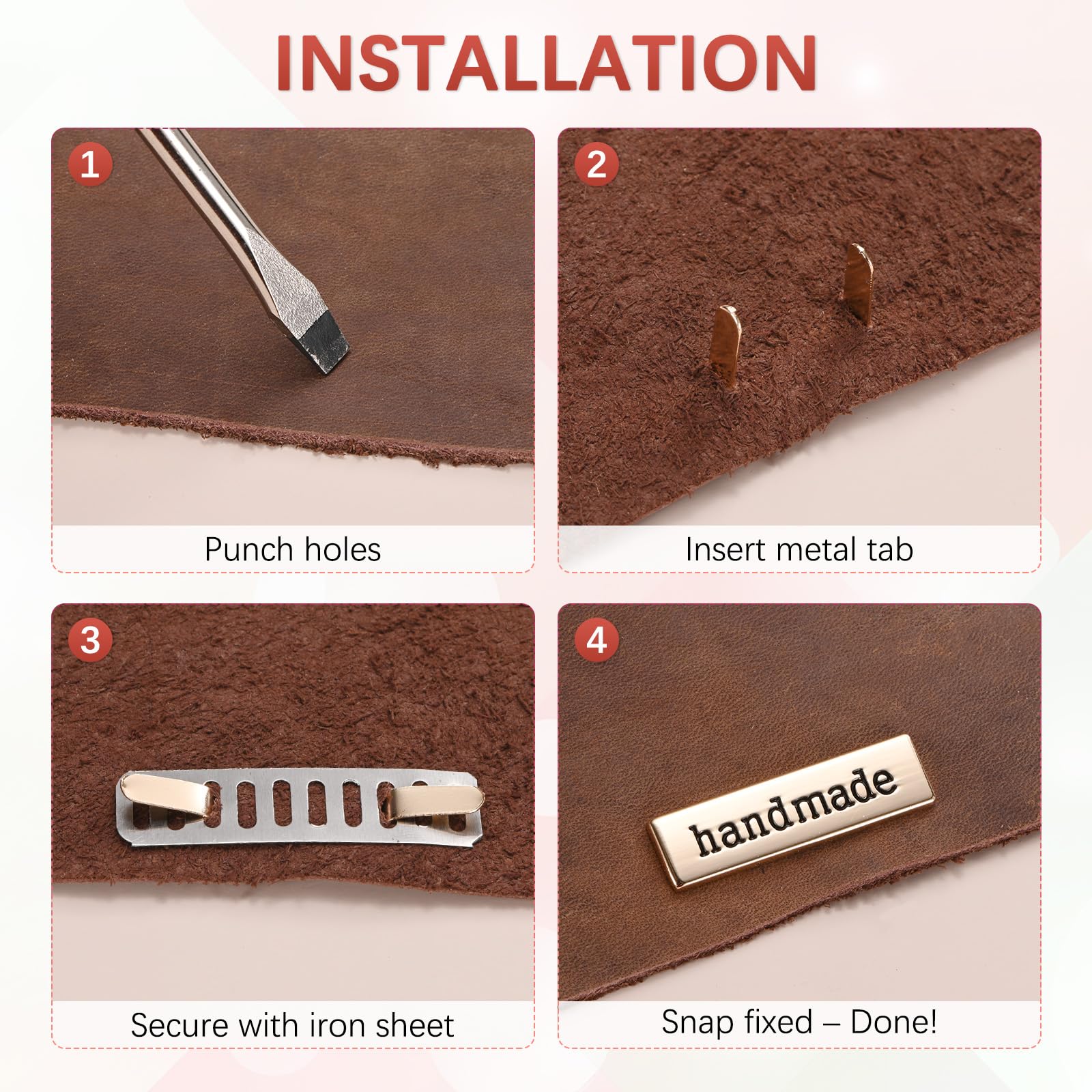 INSTALLATION

1

Punch holes

2

Insert metal tab

3

Secure with iron sheet

4

handmade

Snap fixed – Done!