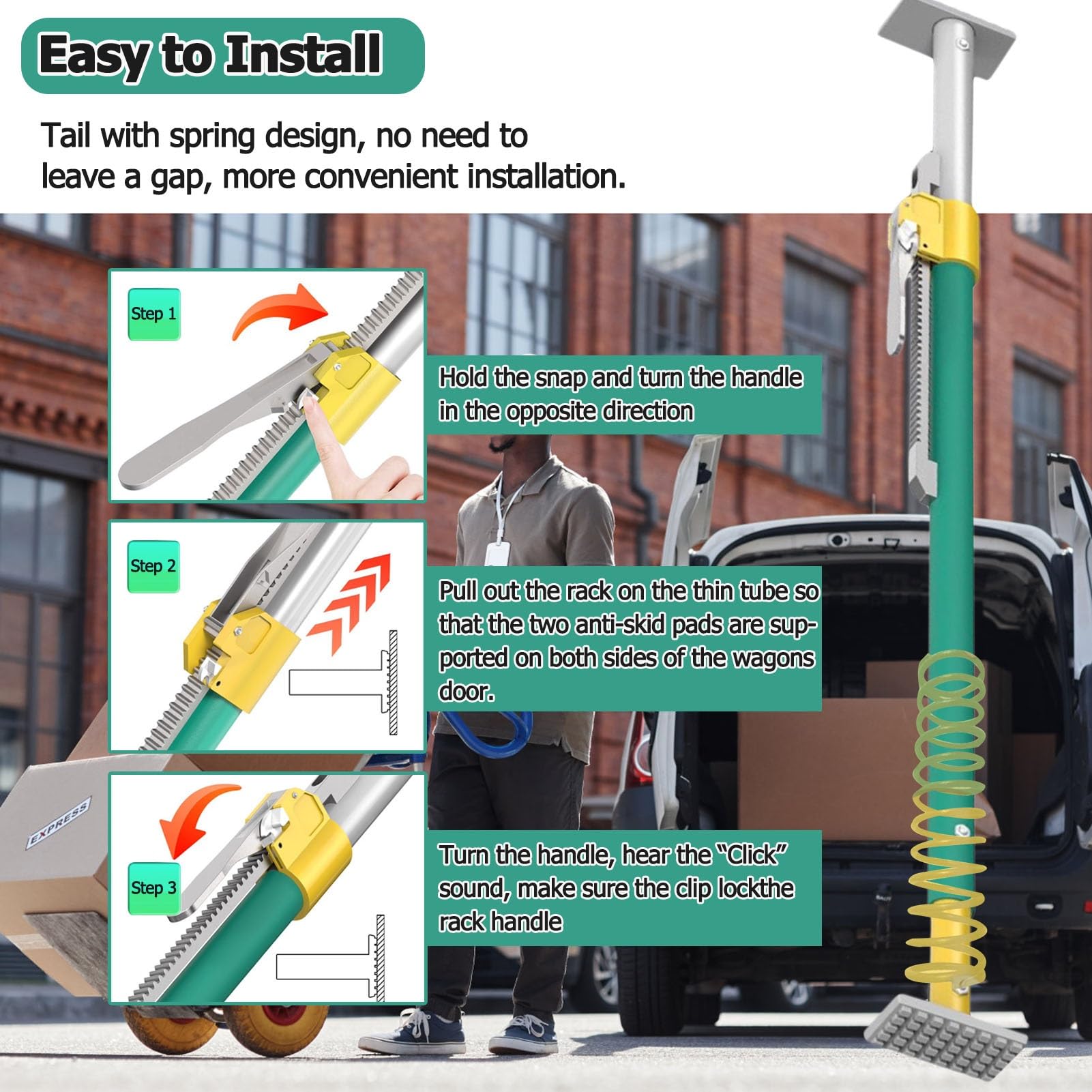 Easy to Install

Tail with spring design, no need to leave a gap, more convenient installation.

Step 1

Hold the snap and turn the handle in the opposite direction

Step 2

Pull out the rack on the thin tube so that the two anti-skid pads are supported on both sides of the wagons door.

Step 3

Turn the handle, hear the "Click" sound, make sure the clip lockthe rack handle

EXPRESS