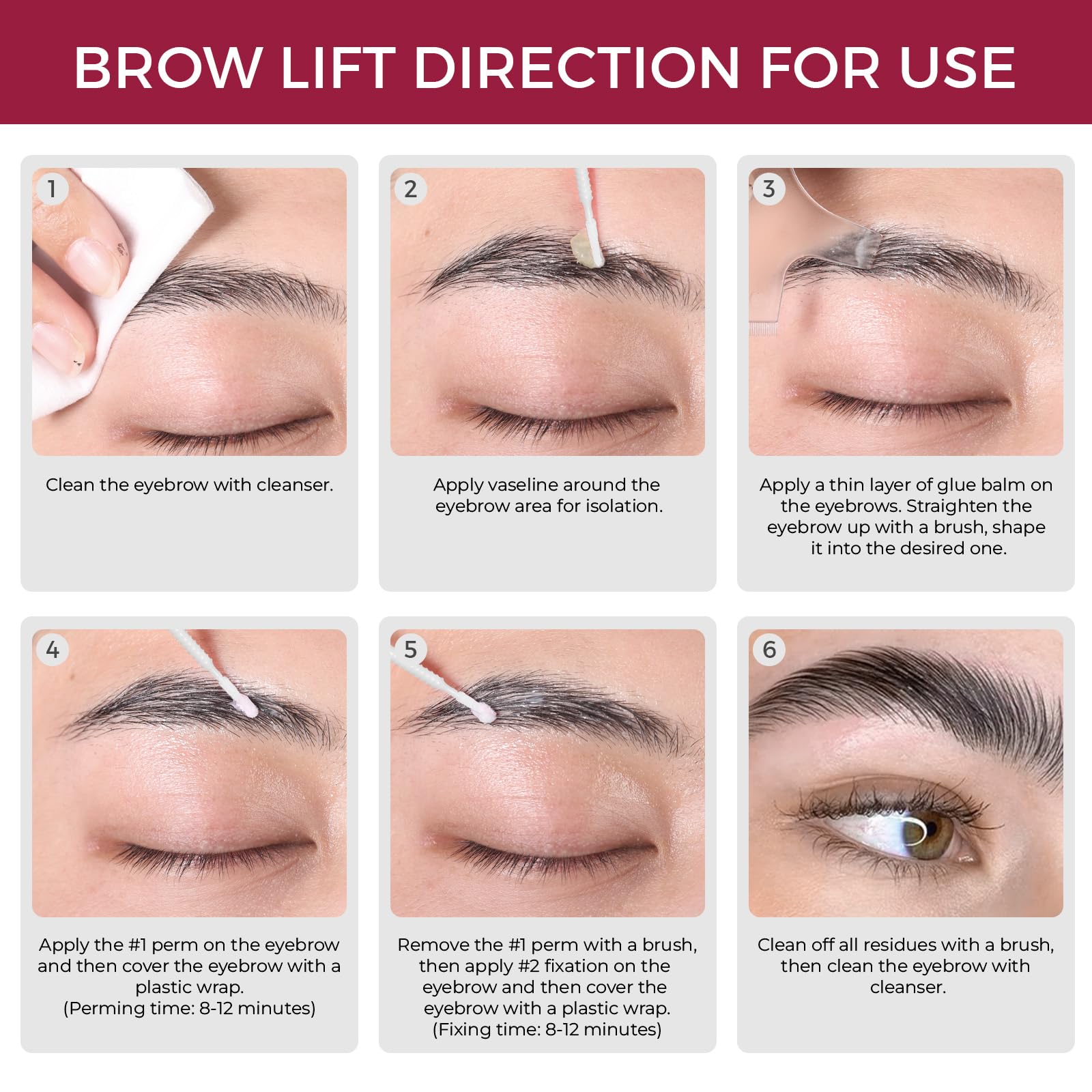 BROW LIFT DIRECTION FOR USE

1

Clean the eyebrow with cleanser.

2

Apply vaseline around the eyebrow area for isolation.

3

Apply a thin layer of glue balm on the eyebrows. Straighten the eyebrow up with a brush, shape it into the desired one.

4

Apply the #1 perm on the eyebrow and then cover the eyebrow with a plastic wrap.
(Perming time: 8-12 minutes)

5

Remove the #1 perm with a brush, then apply #2 fixation on the eyebrow and then cover the eyebrow with a plastic wrap.
(Fixing time: 8-12 minutes)

6

Clean off all residues with a brush, then clean the eyebrow with cleanser.