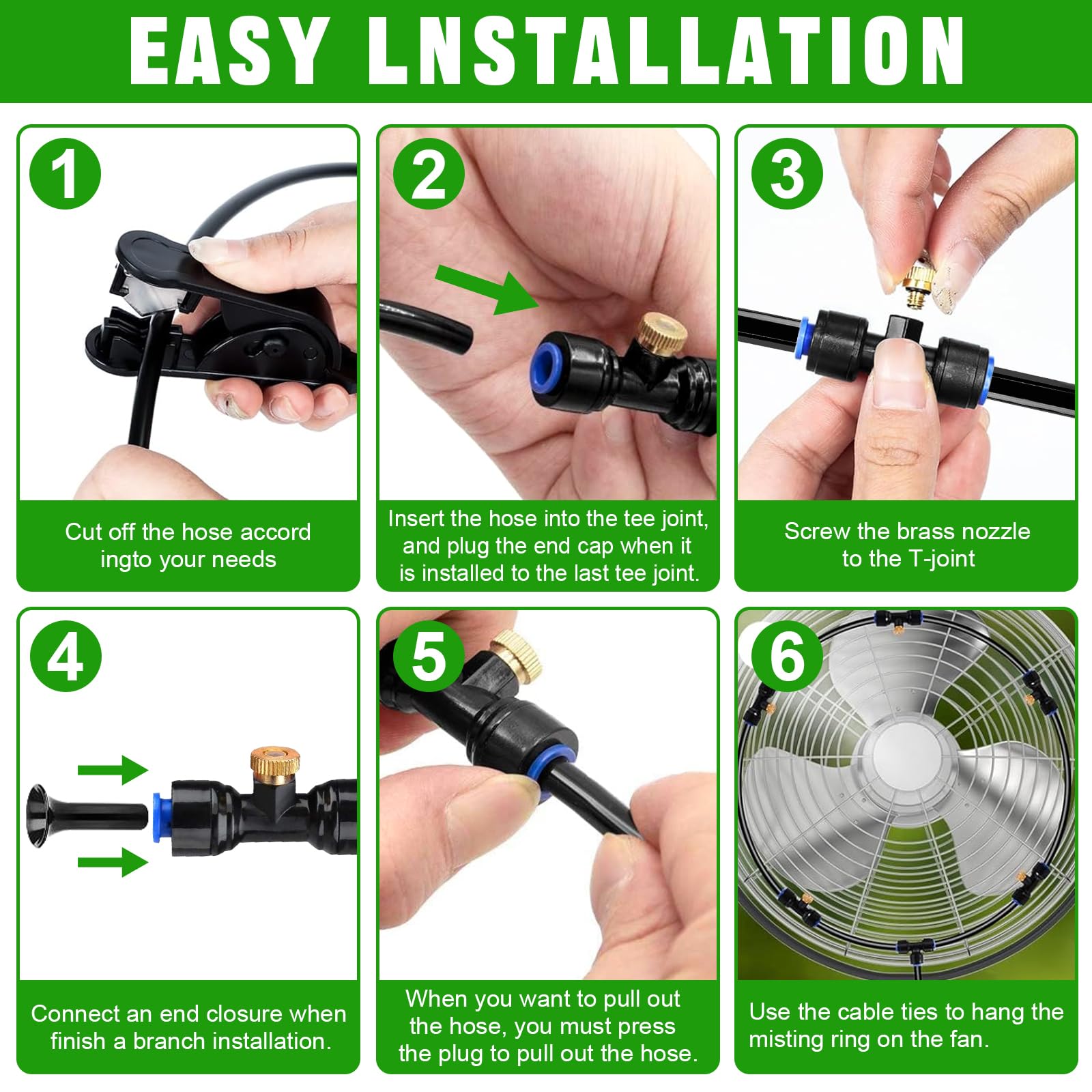 EASY LNSTALLATION

1

Cut off the hose accord ingto your needs

2

Insert the hose into the tee joint, and plug the end cap when it is installed to the last tee joint.

3

Screw the brass nozzle to the T-joint

4

Connect an end closure when finish a branch installation.

5

When you want to pull out the hose, you must press the plug to pull out the hose.

6

Use the cable ties to hang the misting ring on the fan.