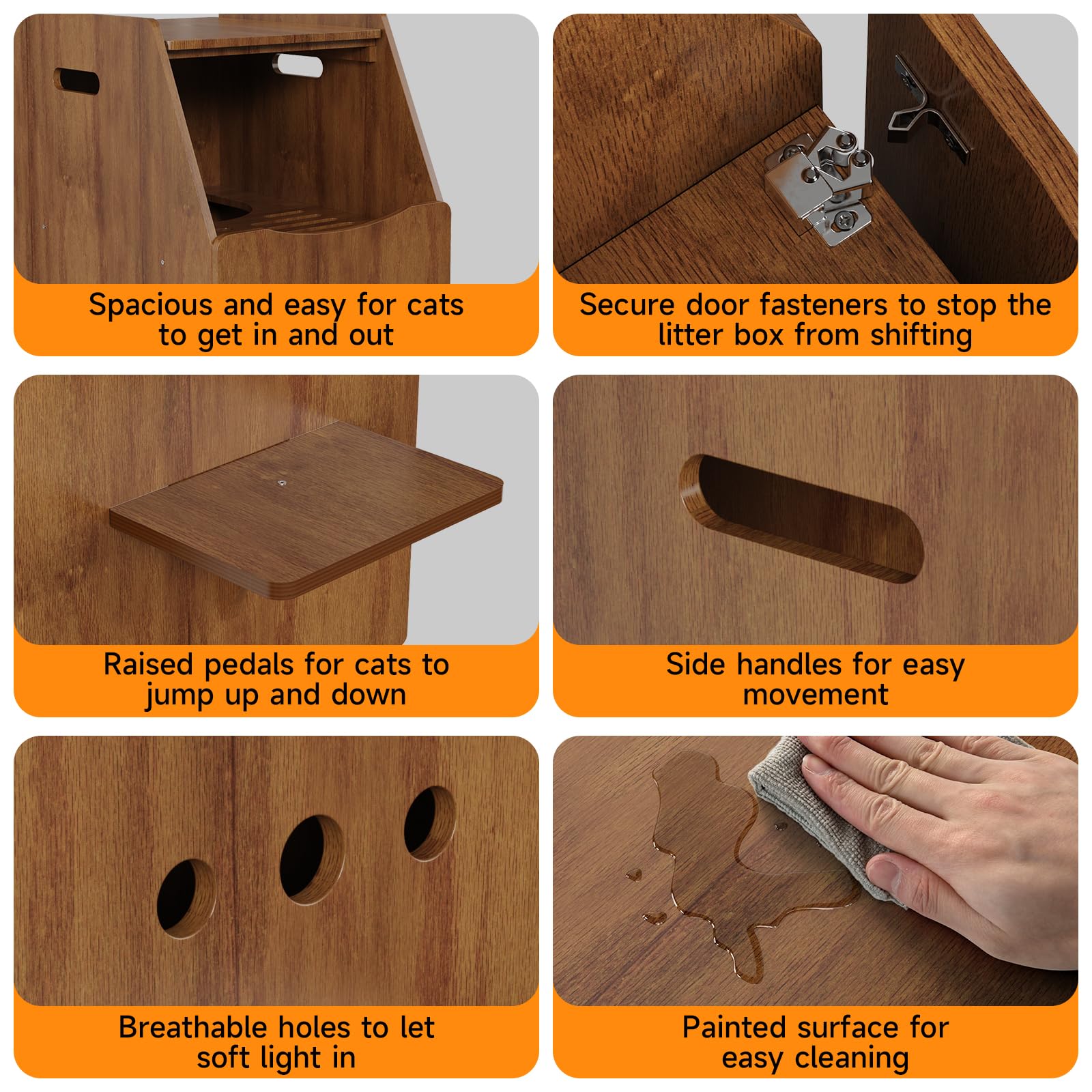 Spacious and easy for cats to get in and out

Secure door fasteners to stop the litter box from shifting

Raised pedals for cats to jump up and down

Side handles for easy movement

Breathable holes to let soft light in

Painted surface for easy cleaning