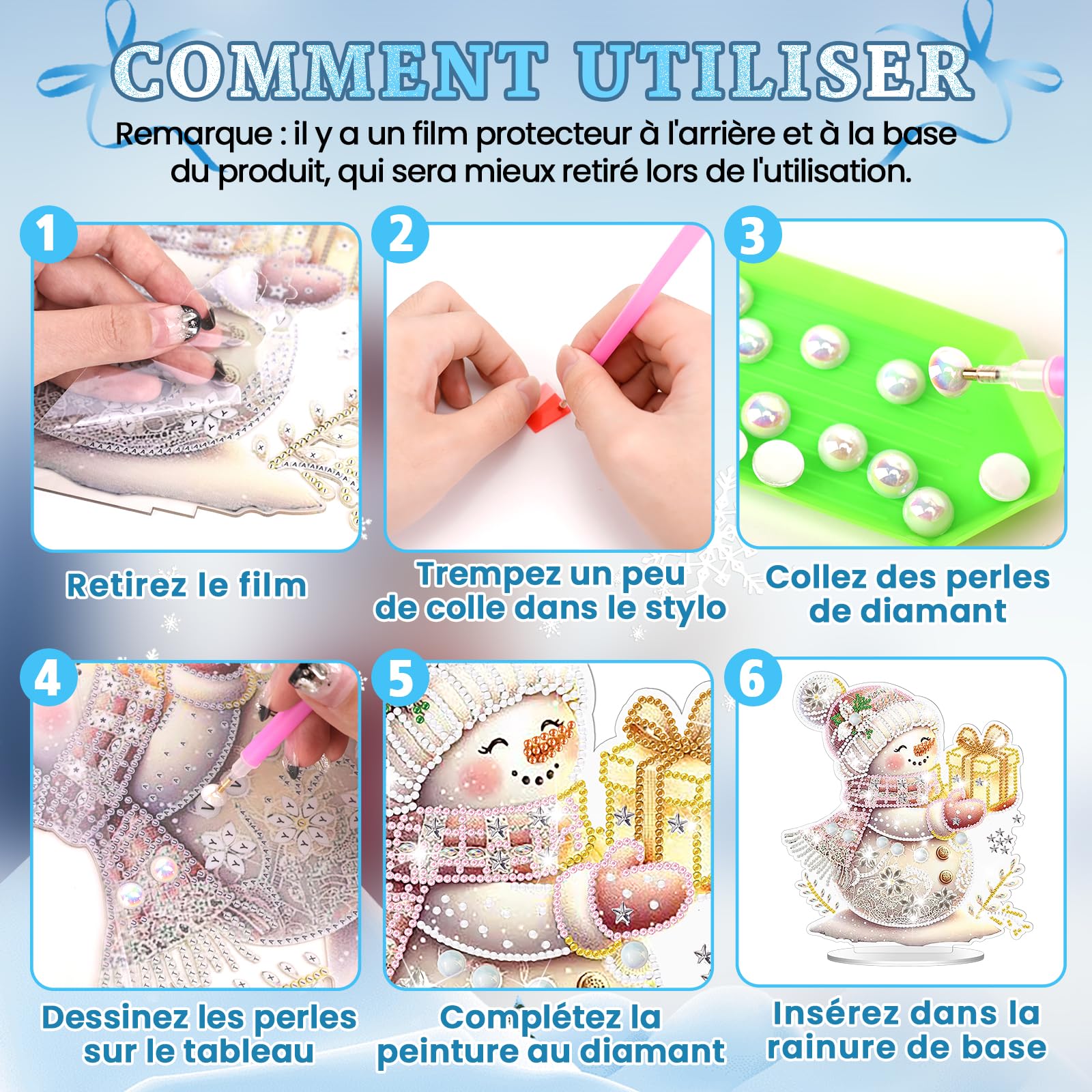 COMMENT UTILISER

Remarque : il y a un film protecteur à l'arrière et à la base du produit, qui sera mieux retiré lors de l'utilisation.

1

Retirez le film

2

Trempez un peu de colle dans le stylo

3

Collez des perles de diamant

4

Dessinez les perles sur le tableau

5

Complétez la peinture au diamant

6

Insérez dans la rainure de base