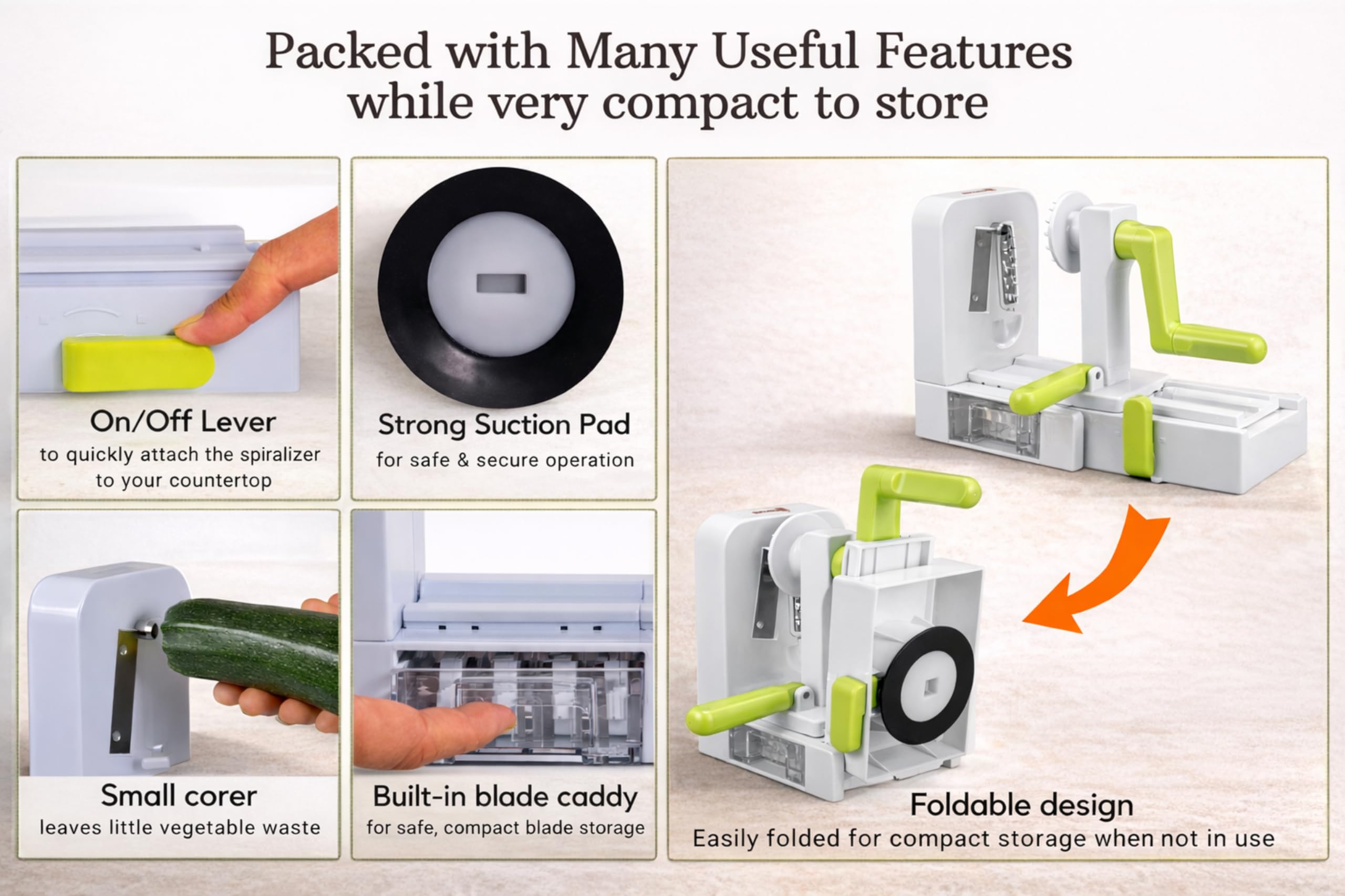 Packed with Many Useful Features
while very compact to store

On/Off Lever
to quickly attach the spiralizer to your countertop

Strong Suction Pad
for safe & secure operation

Small corer
leaves little vegetable waste

Built-in blade caddy
for safe, compact blade storage

Foldable design
Easily folded for compact storage when not in use