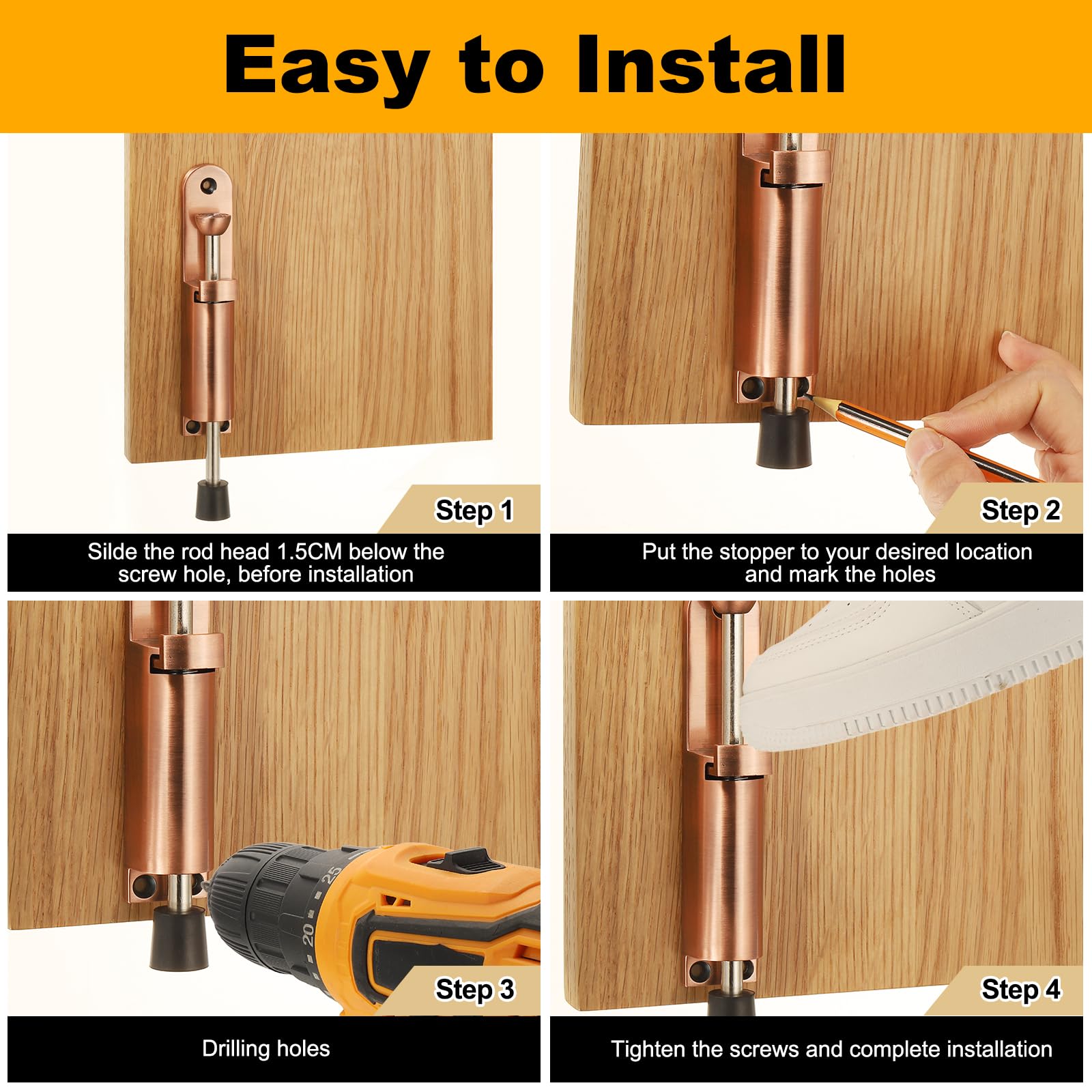 Easy to Install

Step 1

Silde the rod head 1.5CM below the screw hole, before installation

Step 2

Put the stopper to your desired location and mark the holes

25
20

Step 3

Drilling holes

Step 4

Tighten the screws and complete installation