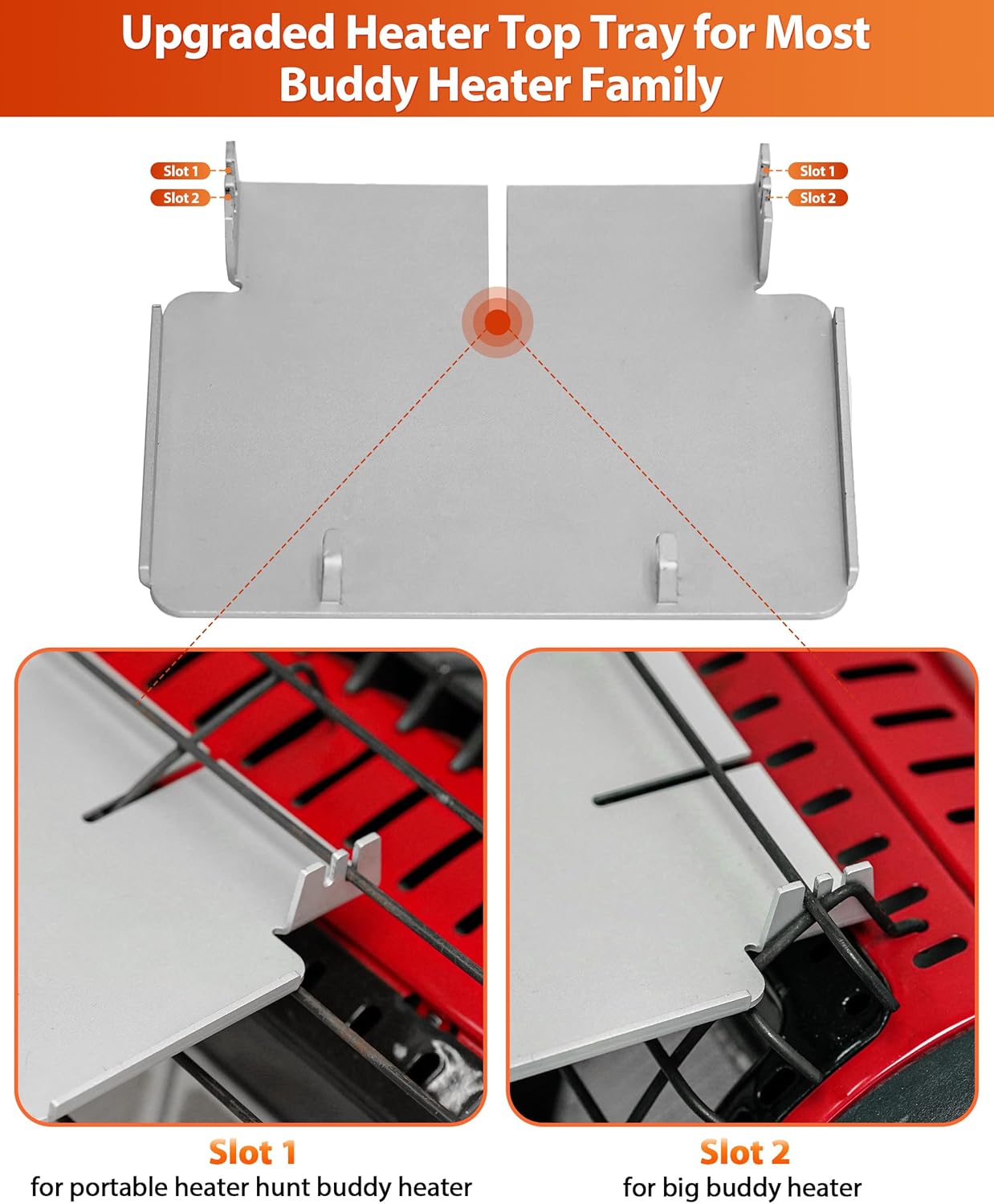 Upgraded Heater Top Tray for Most Buddy Heater Family

Slot 1
Slot 2

Slot 1
Slot 2

Slot 1
for portable heater hunt buddy heater

Slot 2
for big buddy heater