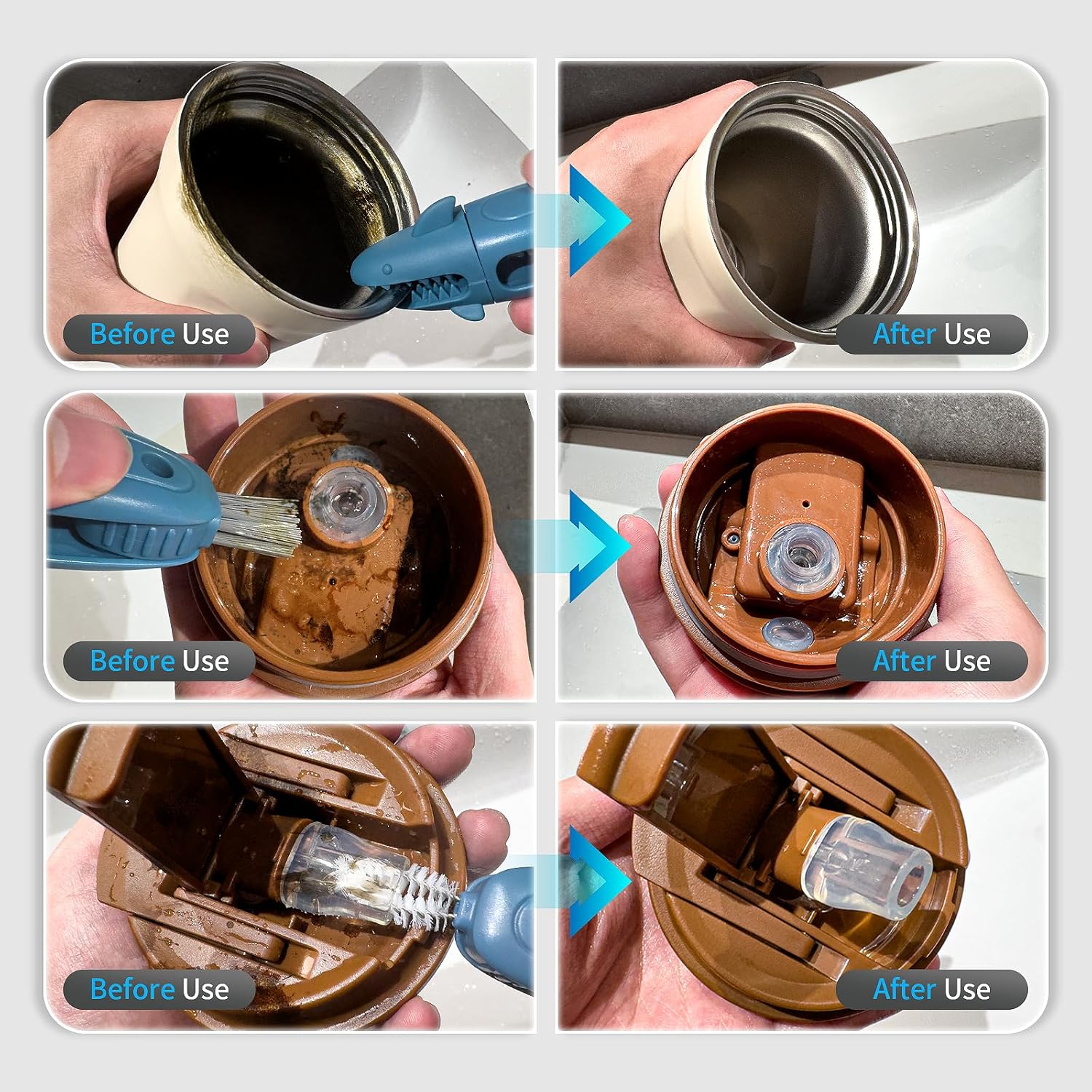 Before Use

After Use

Before Use

After Use

Before Use

After Use