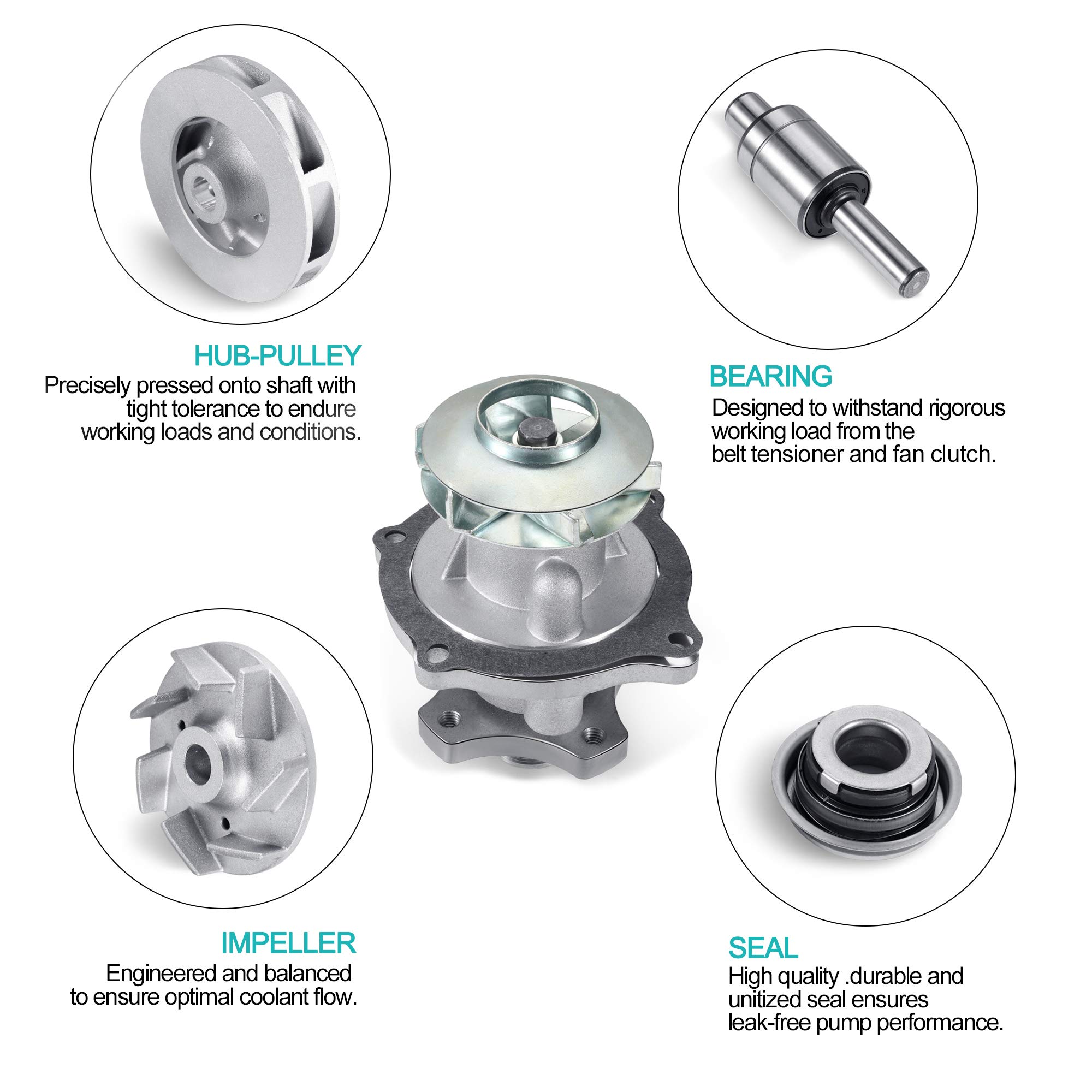 HUB-PULLEY
Precisely pressed onto shaft with tight tolerance to endure working loads and conditions.

BEARING
Designed to withstand rigorous working load from the belt tensioner and fan clutch.

IMPELLER
Engineered and balanced to ensure optimal coolant flow.

SEAL
High quality .durable and unitized seal ensures leak-free pump performance.