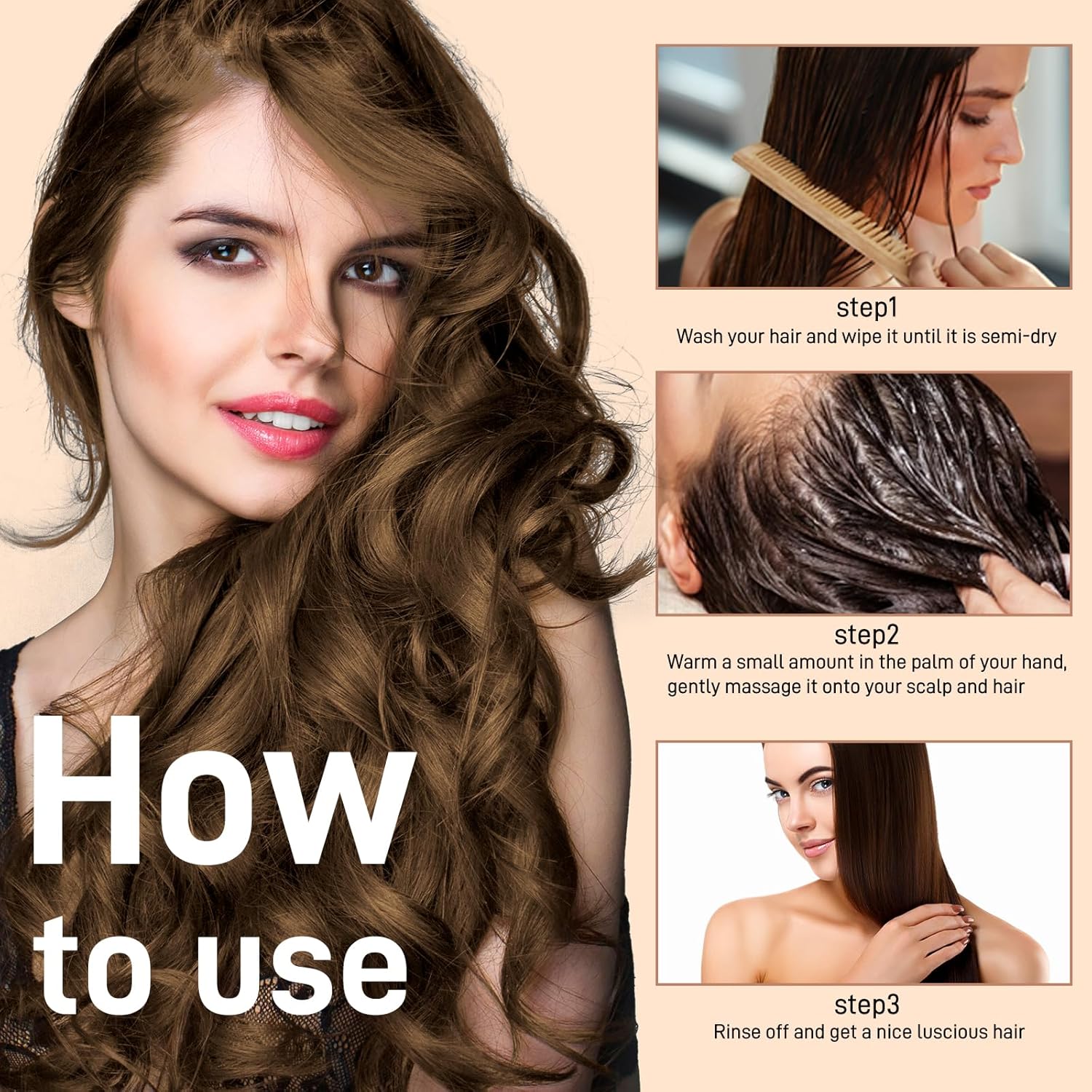 How to use

step1
Wash your hair and wipe it until it is semi-dry

step2
Warm a small amount in the palm of your hand, gently massage it onto your scalp and hair

step3
Rinse off and get a nice luscious hair