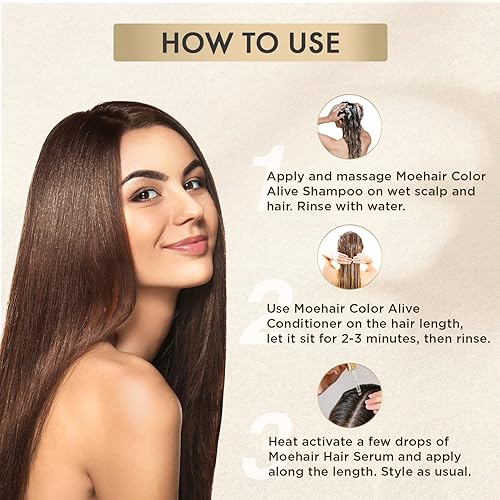 HOW TO USE

1
Apply and massage Moehair Color Alive Shampoo on wet scalp and hair. Rinse with water.

2
Use Moehair Color Alive Conditioner on the hair length, let it sit for 2-3 minutes, then rinse.

3
Heat activate a few drops of Moehair Hair Serum and apply along the length. Style as usual.