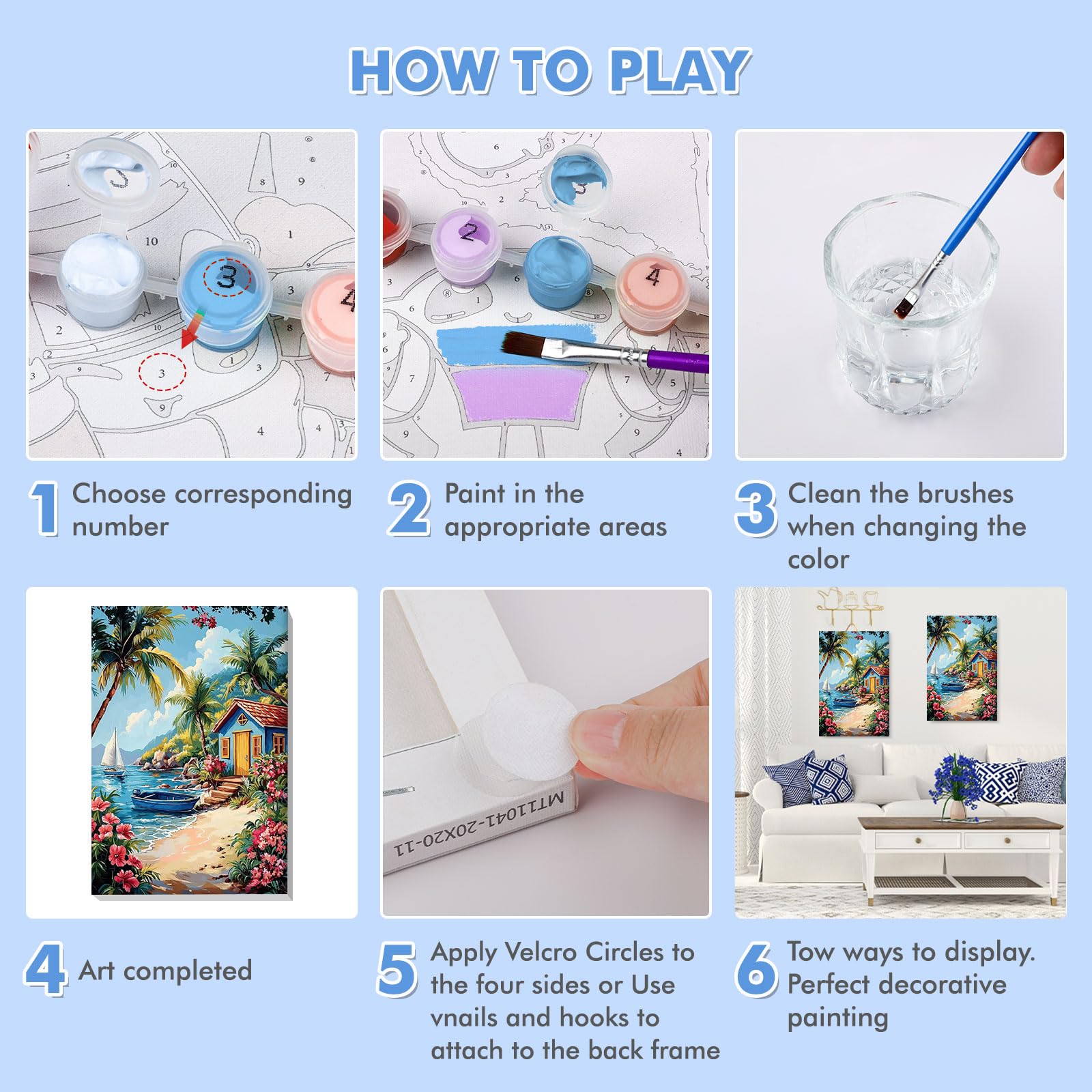 HOW TO PLAY

1 Choose corresponding number

2 Paint in the appropriate areas

3 Clean the brushes when changing the color

MT11041-20X20-11

4 Art completed

5 Apply Velcro Circles to the four sides or Use vnails and hooks to attach to the back frame

6 Tow ways to display. Perfect decorative painting