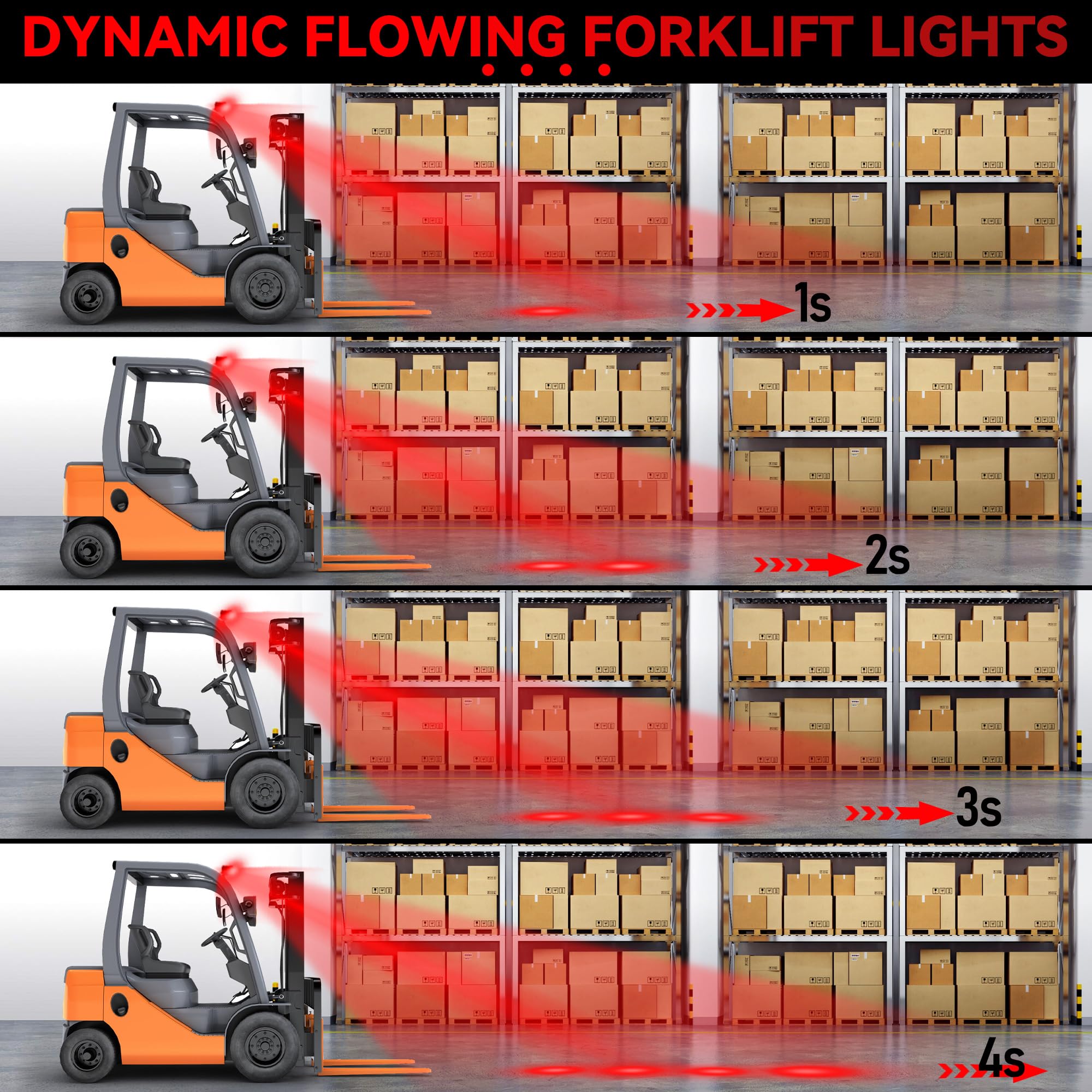 DYNAMIC FLOWING FORKLIFT LIGHTS

1s

2s

3s

4s