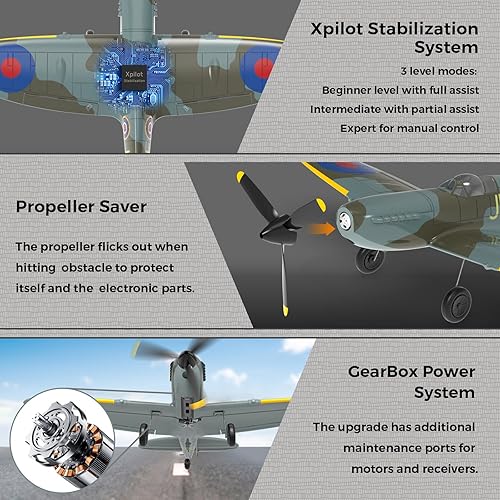 Xpilot Stabilization

Xpilot Stabilization System

3 level modes:

Beginner level with full assist

Intermediate with partial assist

Expert for manual control

Propeller Saver

The propeller flicks out when hitting obstacle to protect itself and the electronic parts.

GearBox Power System

The upgrade has additional maintenance ports for motors and receivers.