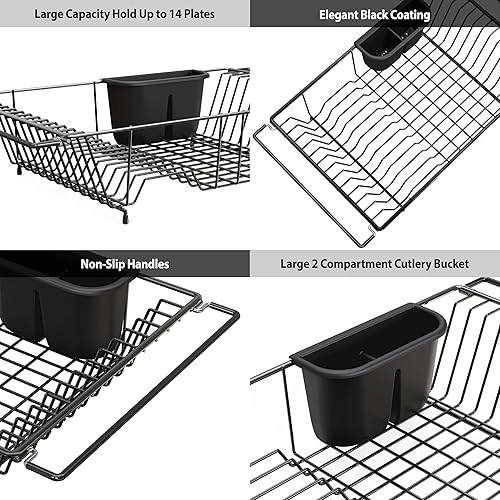 Large Capacity Hold Up to 14 Plates

Elegant Black Coating

Non-Slip Handles

Large 2 Compartment Cutlery Bucket