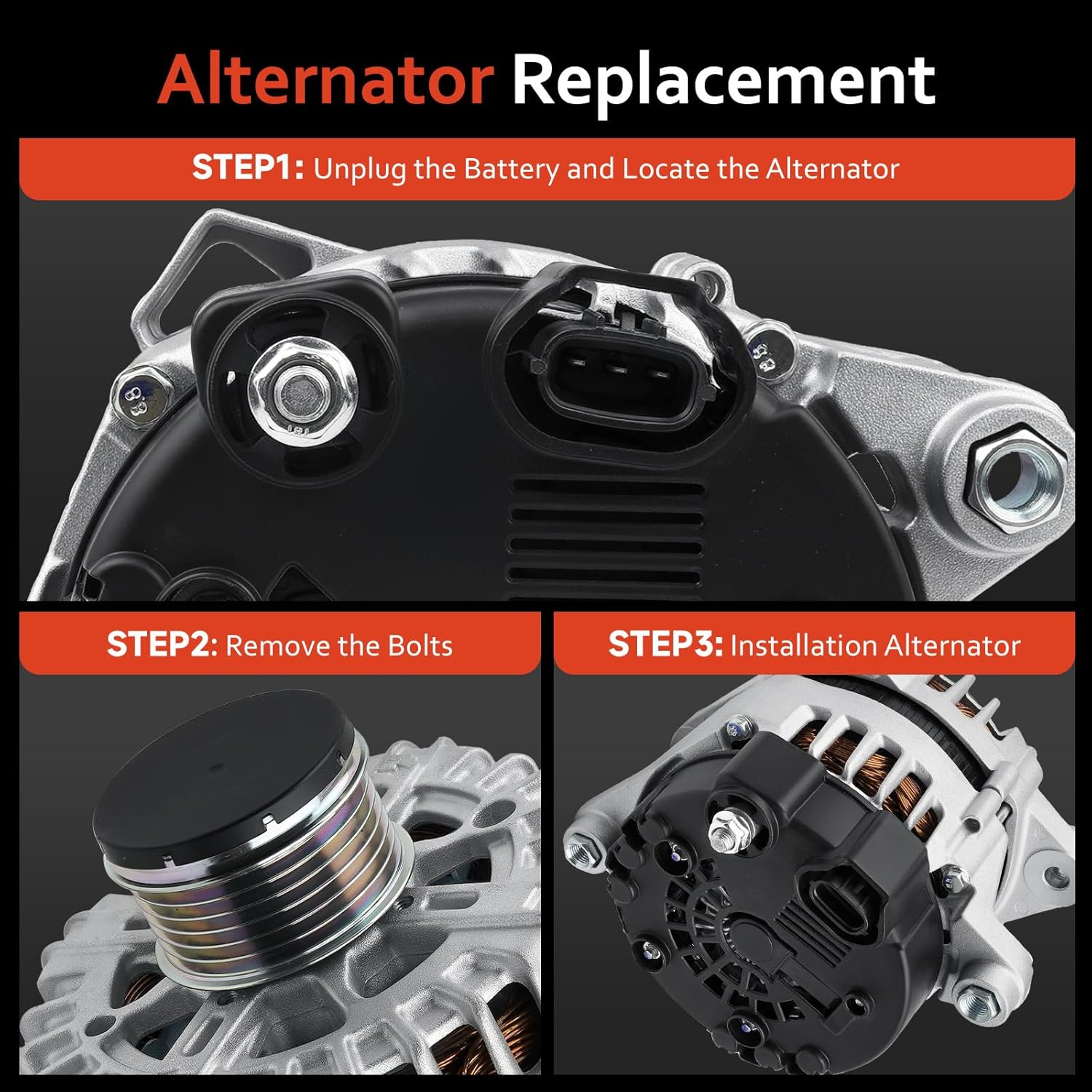 Alternator Replacement

STEP1: Unplug the Battery and Locate the Alternator

STEP2: Remove the Bolts

STEP3: Installation Alternator