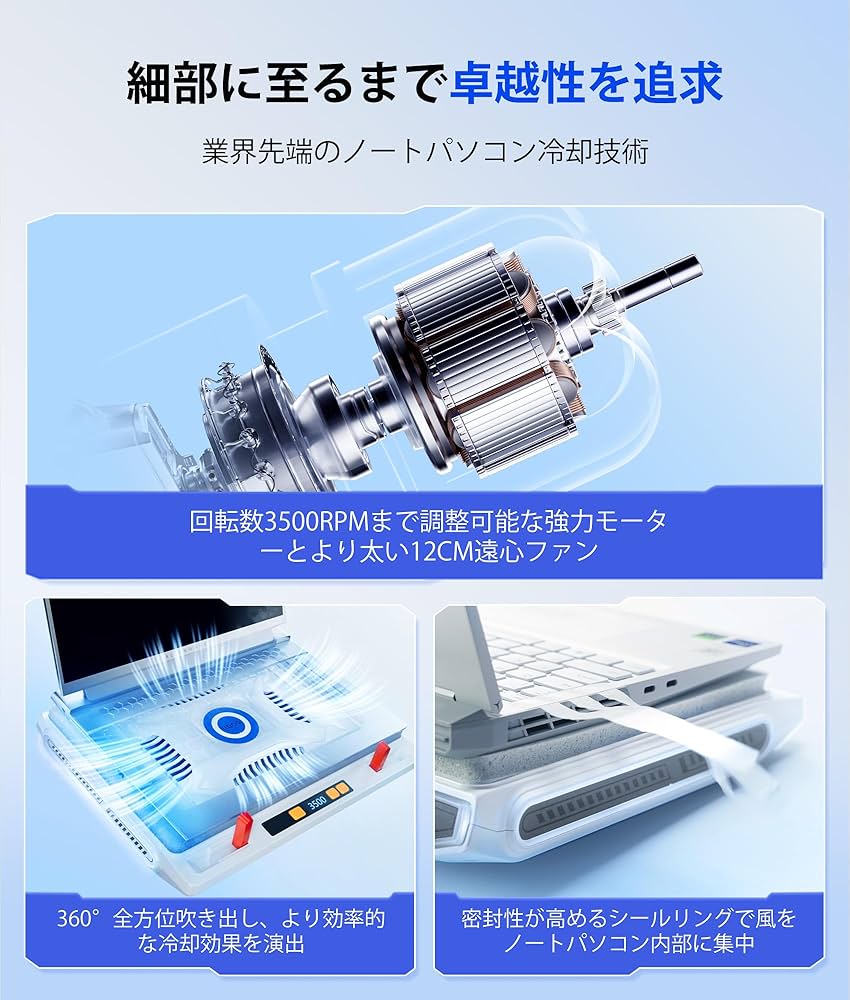 細部に至るまで卓越性を追求

業界先端のノートパソコン冷却技術

回転数3500RPMまで調整可能な強力モーターとより太い12CM遠心ファン

3500

360°全方位吹き出し、より効率的な冷却効果を演出

密封性が高めるシールリングで風をノートパソコン内部に集中