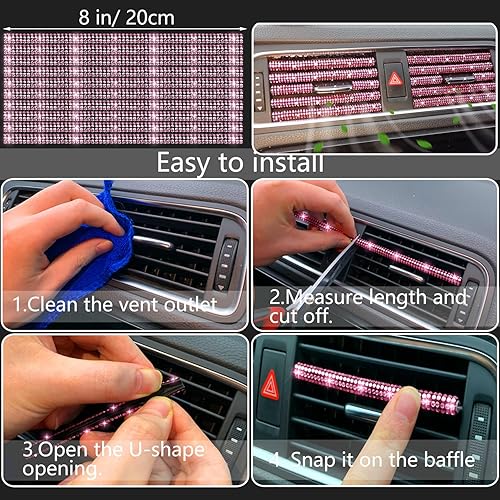 8 in/ 20cm

Easy to install

1.Clean the vent outlet

2.Measure length and cut off.

3.Open the U-shape opening.

4. Snap it on the baffle