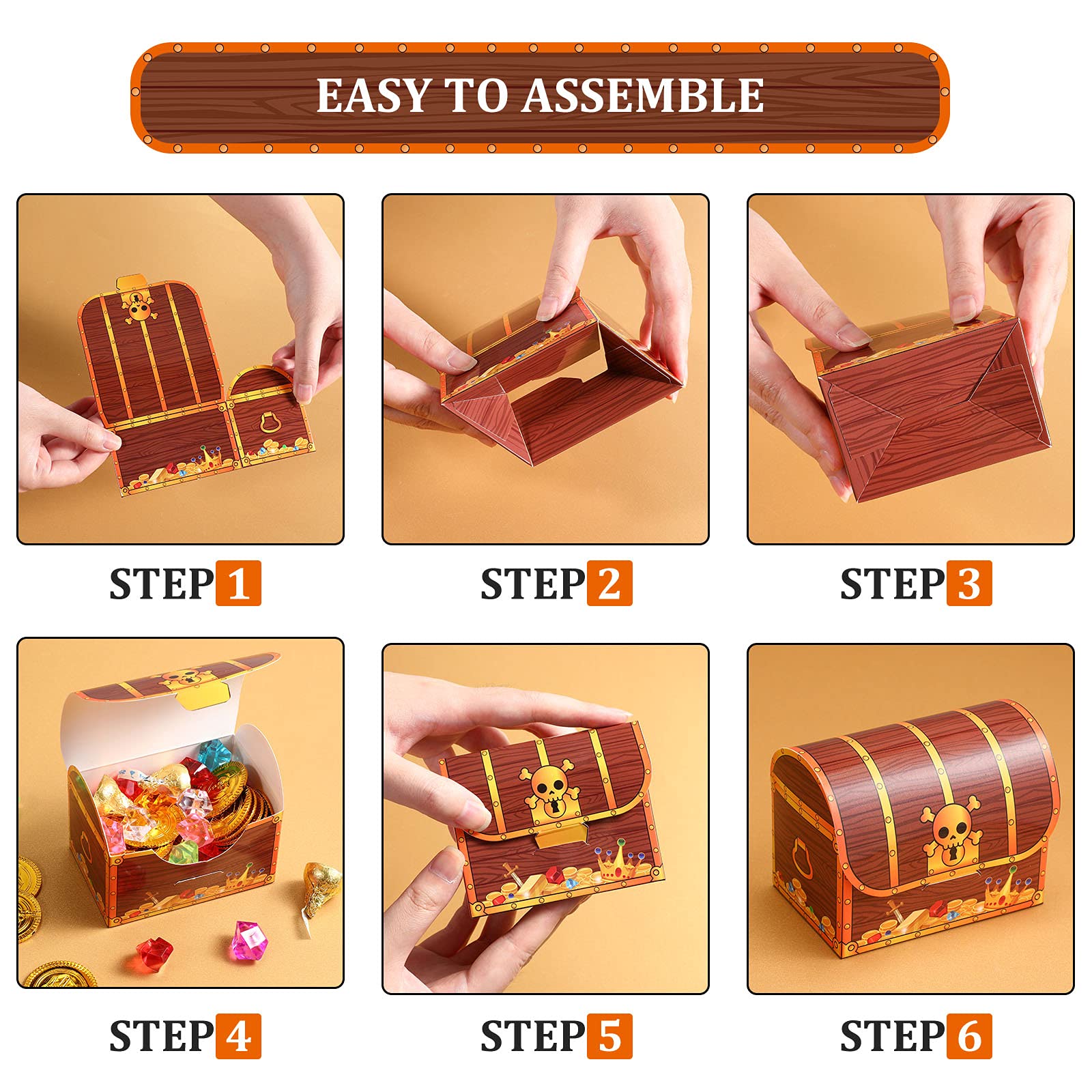 EASY TO ASSEMBLE

STEP 1

STEP 2

STEP 3

STEP 4

STEP 5

STEP 6