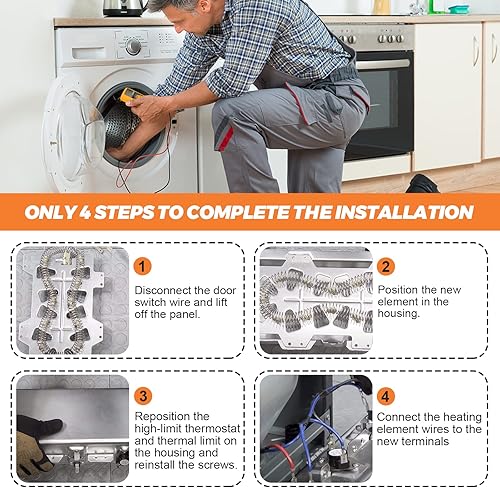 ONLY 4 STEPS TO COMPLETE THE INSTALLATION

1
Disconnect the door switch wire and lift off the panel.

2
Position the new element in the housing.

3
Reposition the high-limit thermostat and thermal limit on the housing and reinstall the screws.

4
Connect the heating element wires to the new terminals