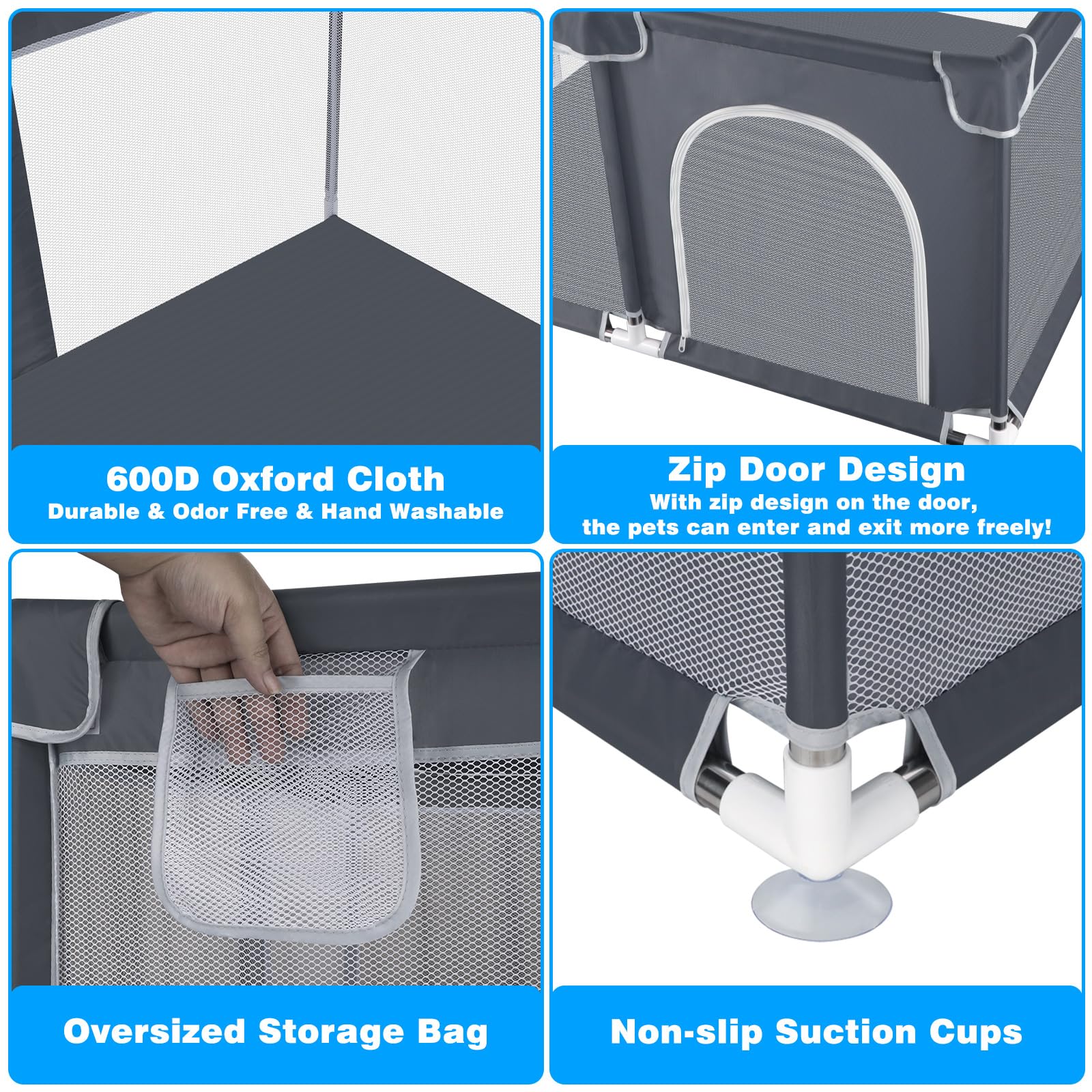 600D Oxford Cloth
Durable & Odor Free & Hand Washable

Zip Door Design
With zip design on the door, the pets can enter and exit more freely!

Oversized Storage Bag

Non-slip Suction Cups