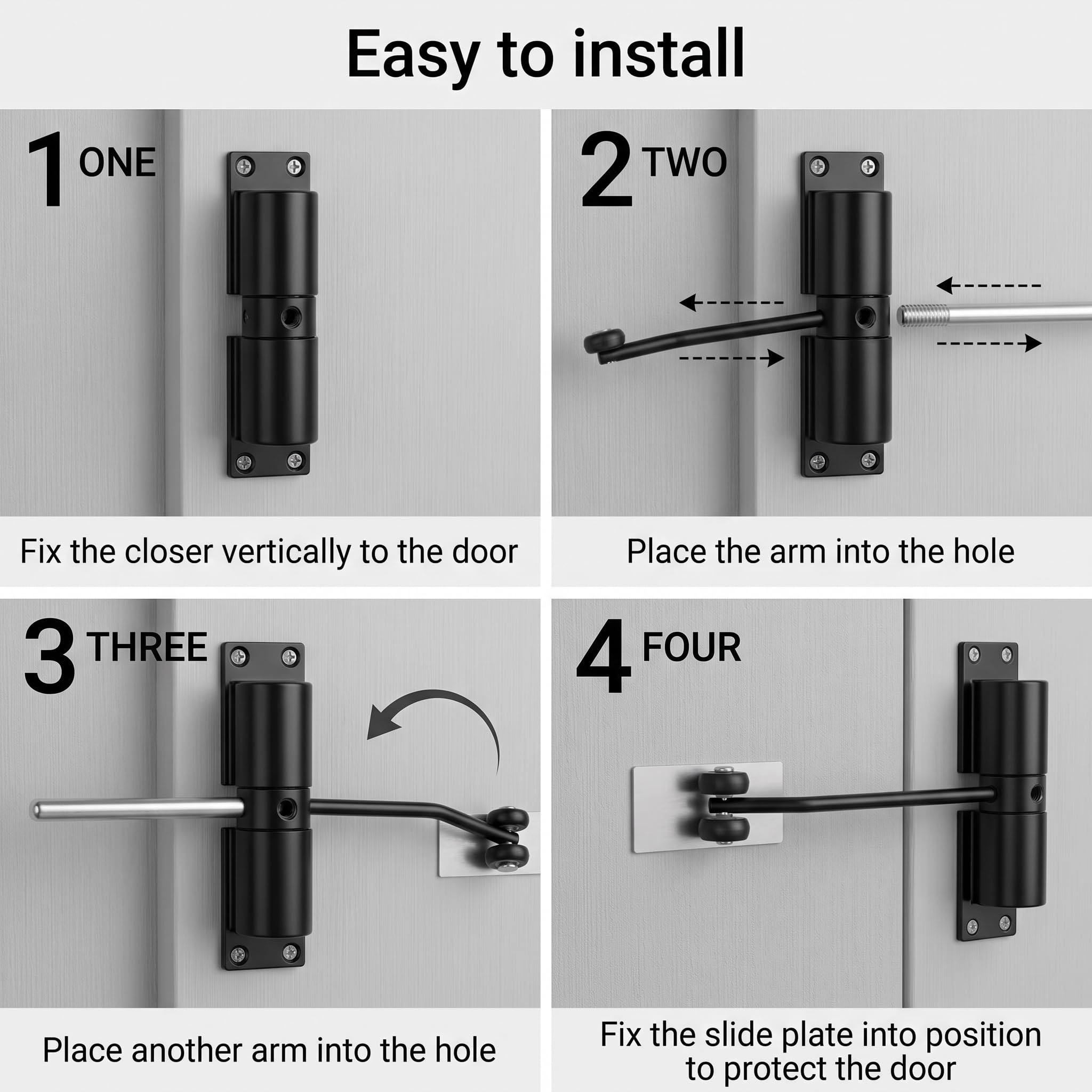 Easy to install

1 ONE

Fix the closer vertically to the door

2 TWO

Place the arm into the hole

3 THREE

Place another arm into the hole

4 FOUR

Fix the slide plate into position to protect the door