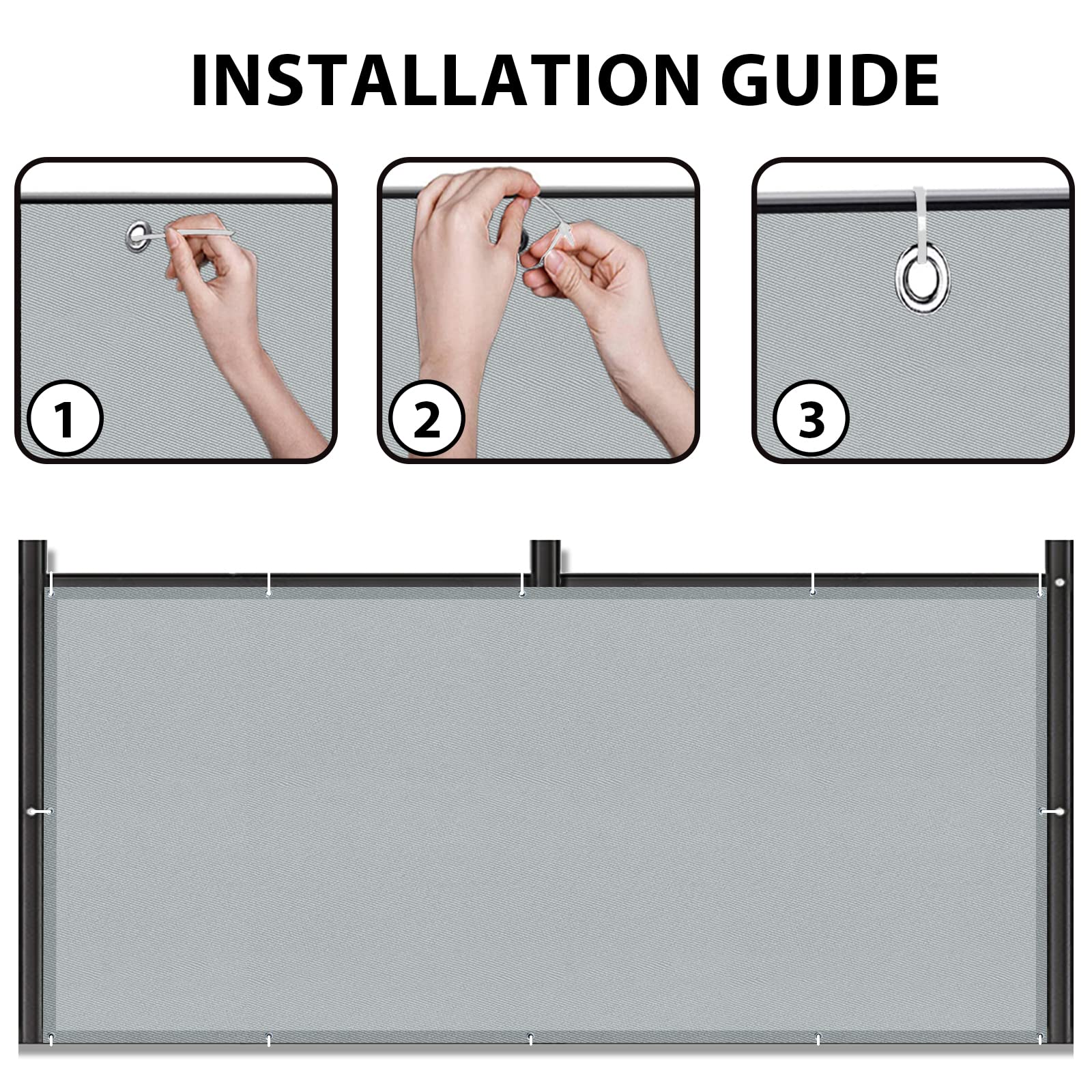 INSTALLATION GUIDE

1

2

3