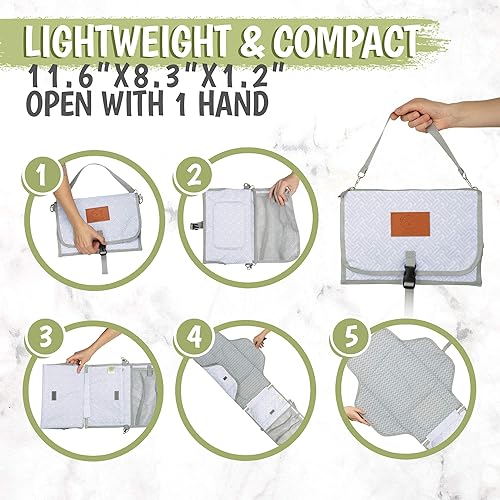 LIGHTWEIGHT & COMPACT
11.6"X8.3"X1.2"
OPEN WITH 1 HAND

1

2

3

4

5