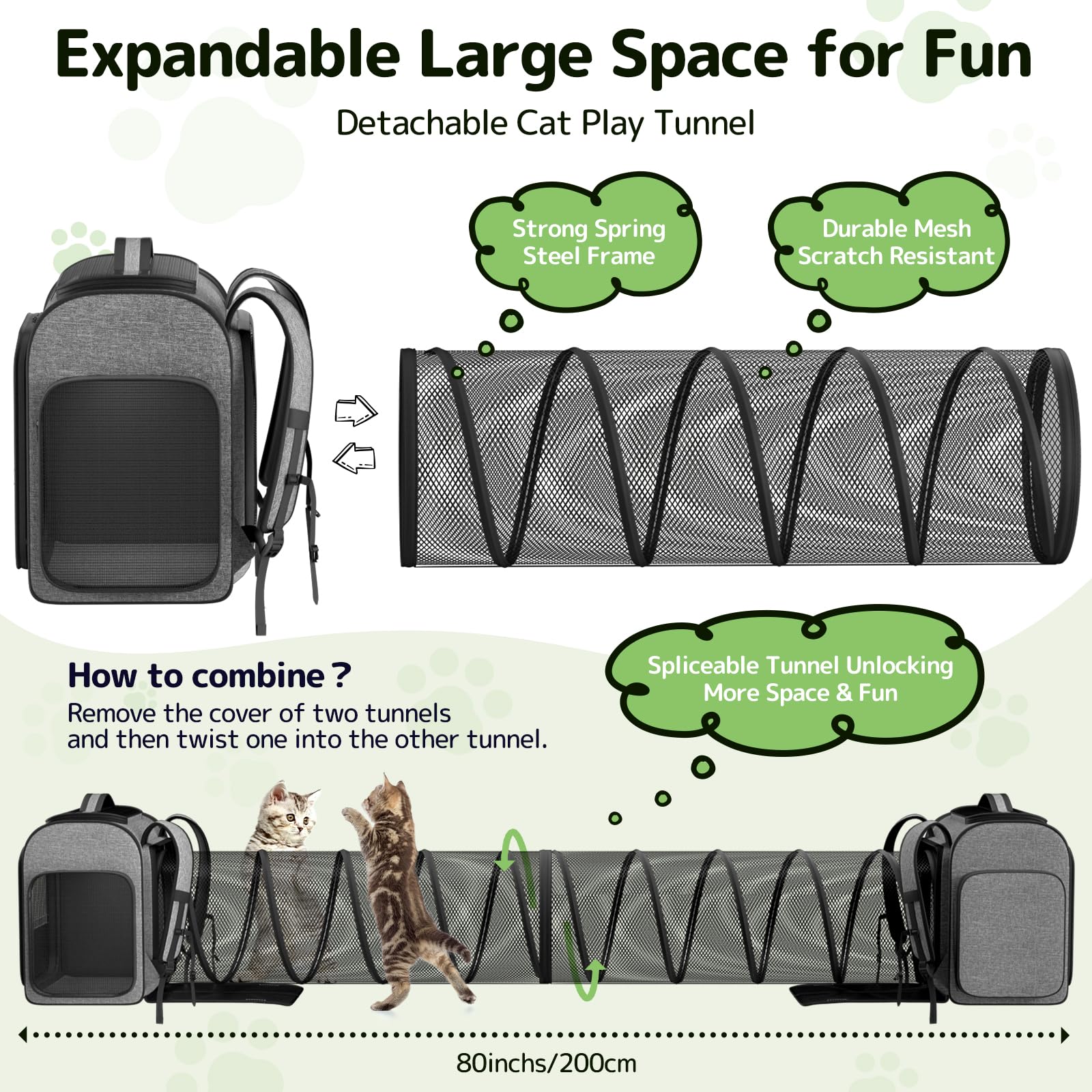 Expandable Large Space for Fun

Detachable Cat Play Tunnel

Strong Spring Steel Frame

Durable Mesh Scratch Resistant

How to combine ?
Remove the cover of two tunnels and then twist one into the other tunnel.

Spliceable Tunnel Unlocking More Space & Fun

80inchs/200cm