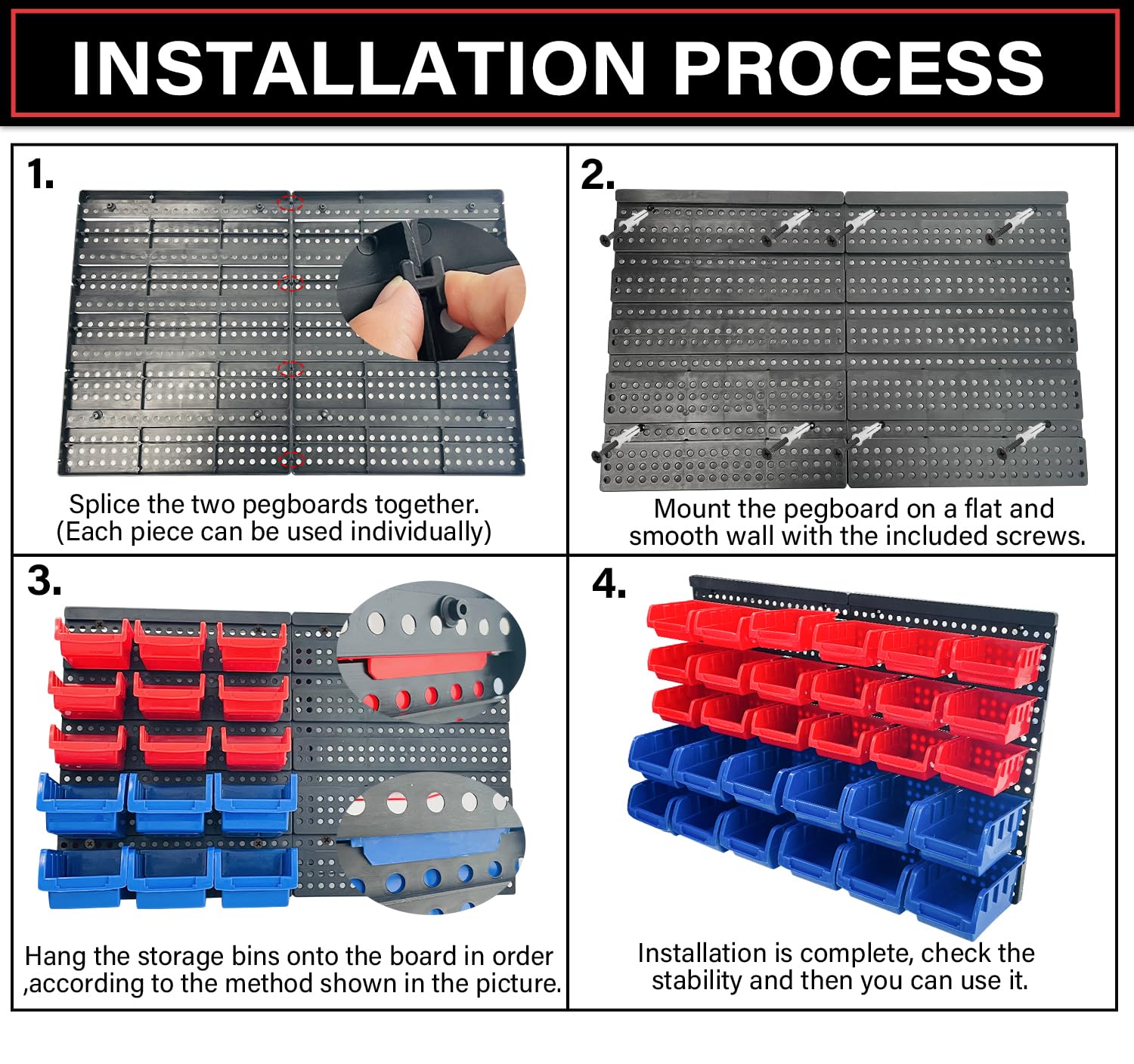 INSTALLATION PROCESS

1.

Splice the two pegboards together. (Each piece can be used individually)

2.

Mount the pegboard on a flat and smooth wall with the included screws.

3.

Hang the storage bins onto the board in order ,according to the method shown in the picture.

4.

Installation is complete, check the stability and then you can use it.