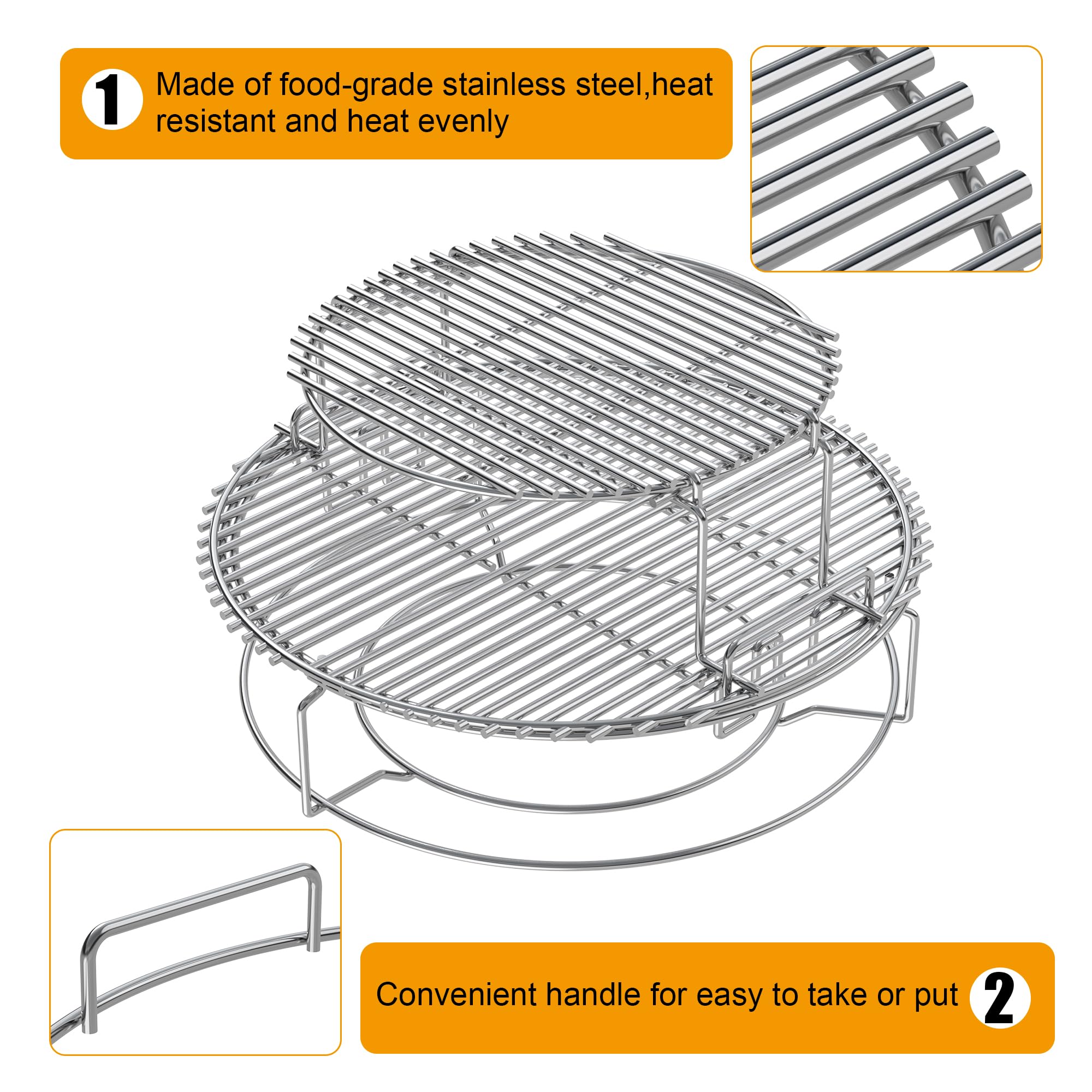 1 Made of food-grade stainless steel,heat resistant and heat evenly

Convenient handle for easy to take or put 2