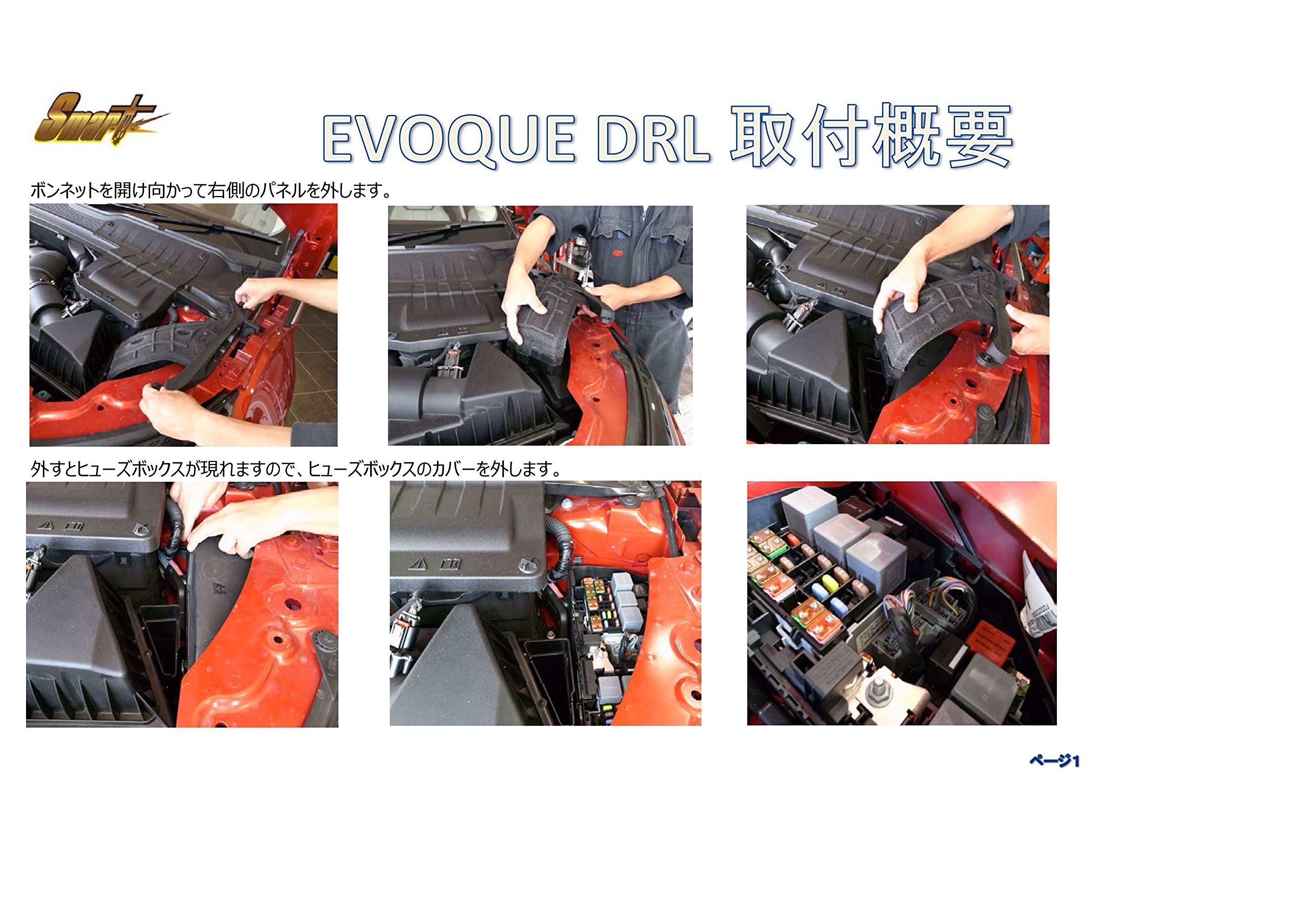 Smart

EVOQUE DRL 取付概要

ボンネットを開け向かって右側のパネルを外します。

外すとヒューズボックスが現れますので、ヒューズボックスのカバーを外します。

ページ1