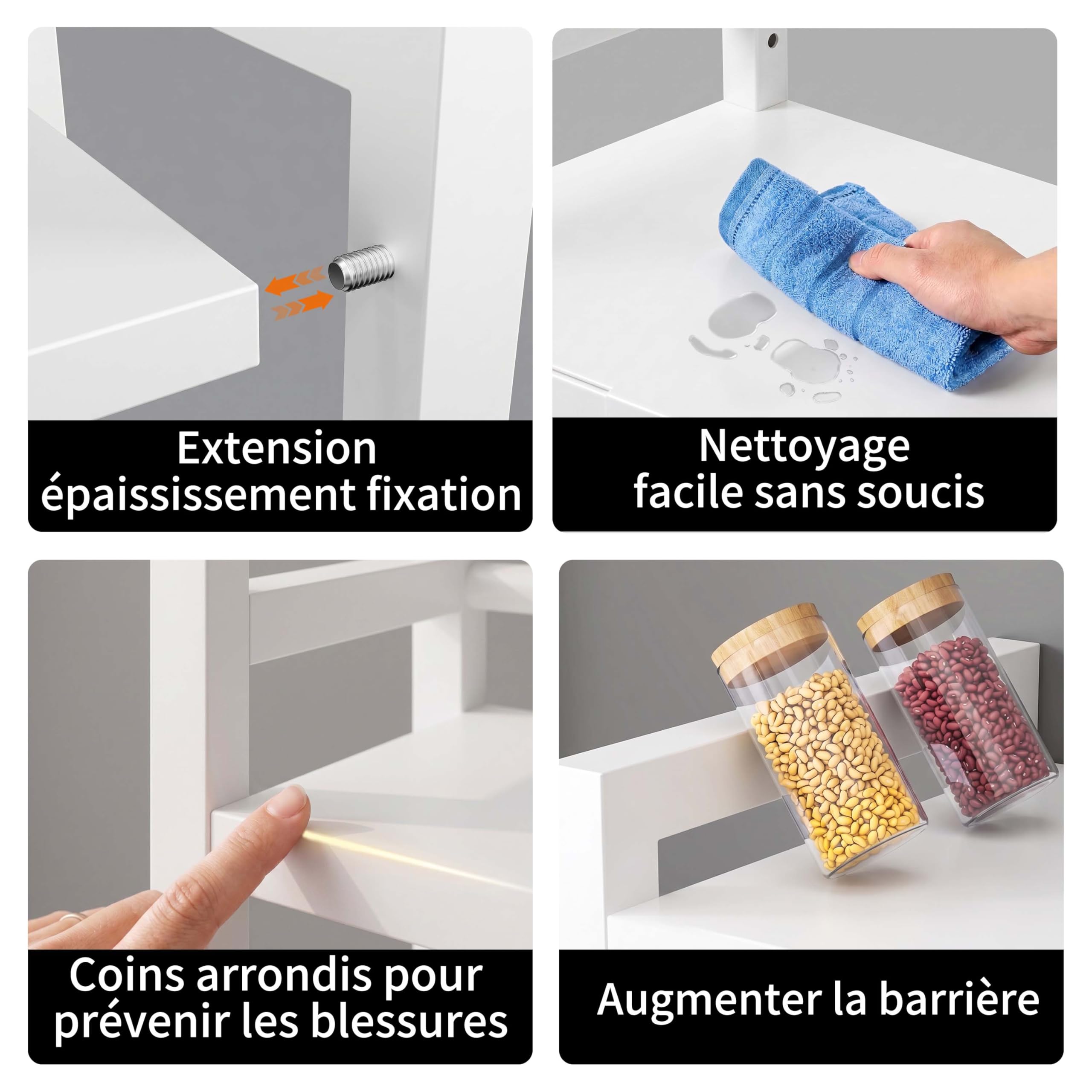 Extension épaississement fixation

Nettoyage facile sans soucis

Coins arrondis pour prévenir les blessures

Augmenter la barrière