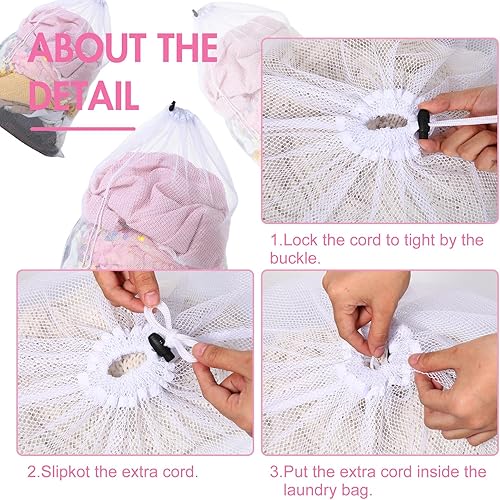 ABOUT THE DETAIL

1.Lock the cord to tight by the buckle.

2.Slipkot the extra cord.

3.Put the extra cord inside the laundry bag.