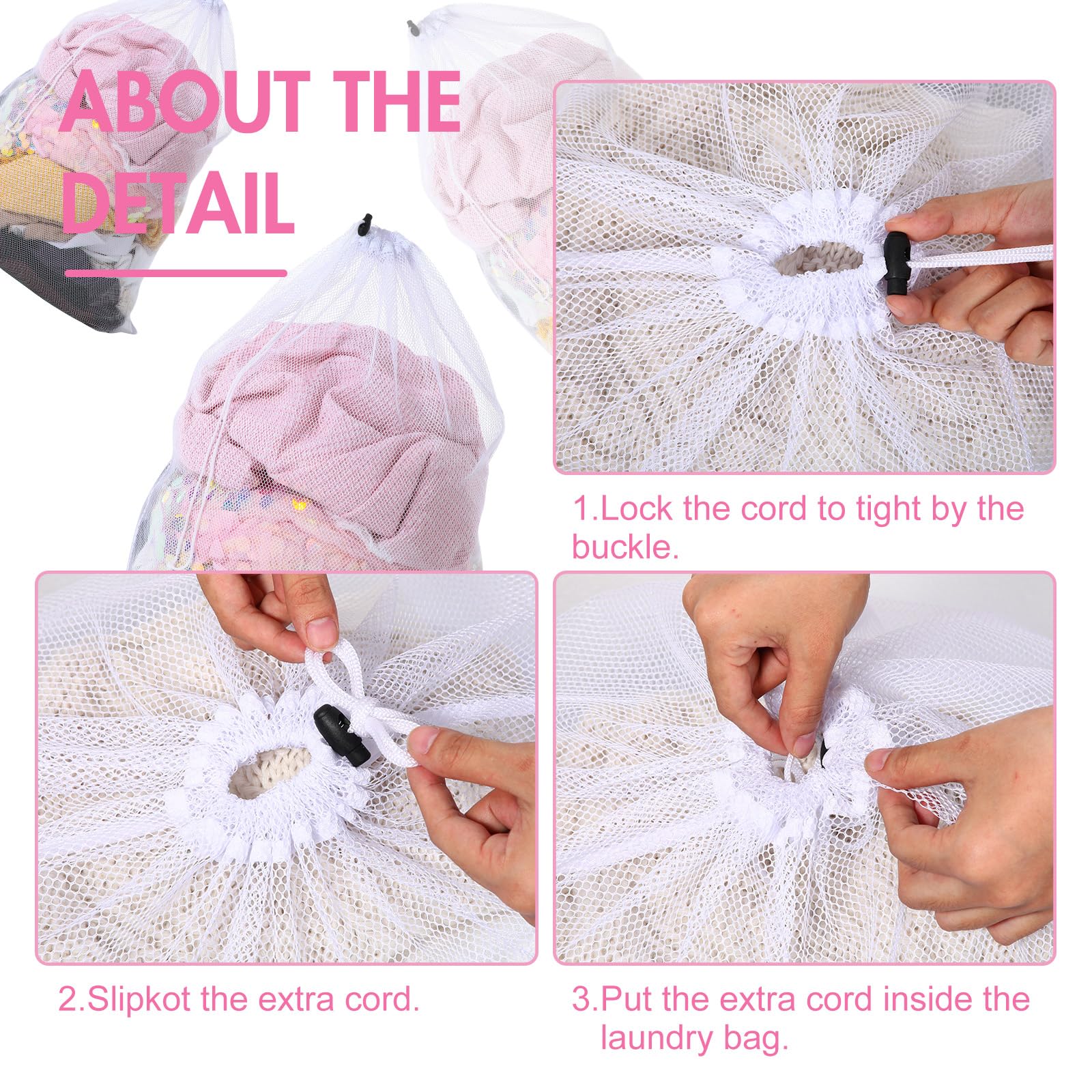 ABOUT THE DETAIL

1.Lock the cord to tight by the buckle.

2.Slipkot the extra cord.

3.Put the extra cord inside the laundry bag.