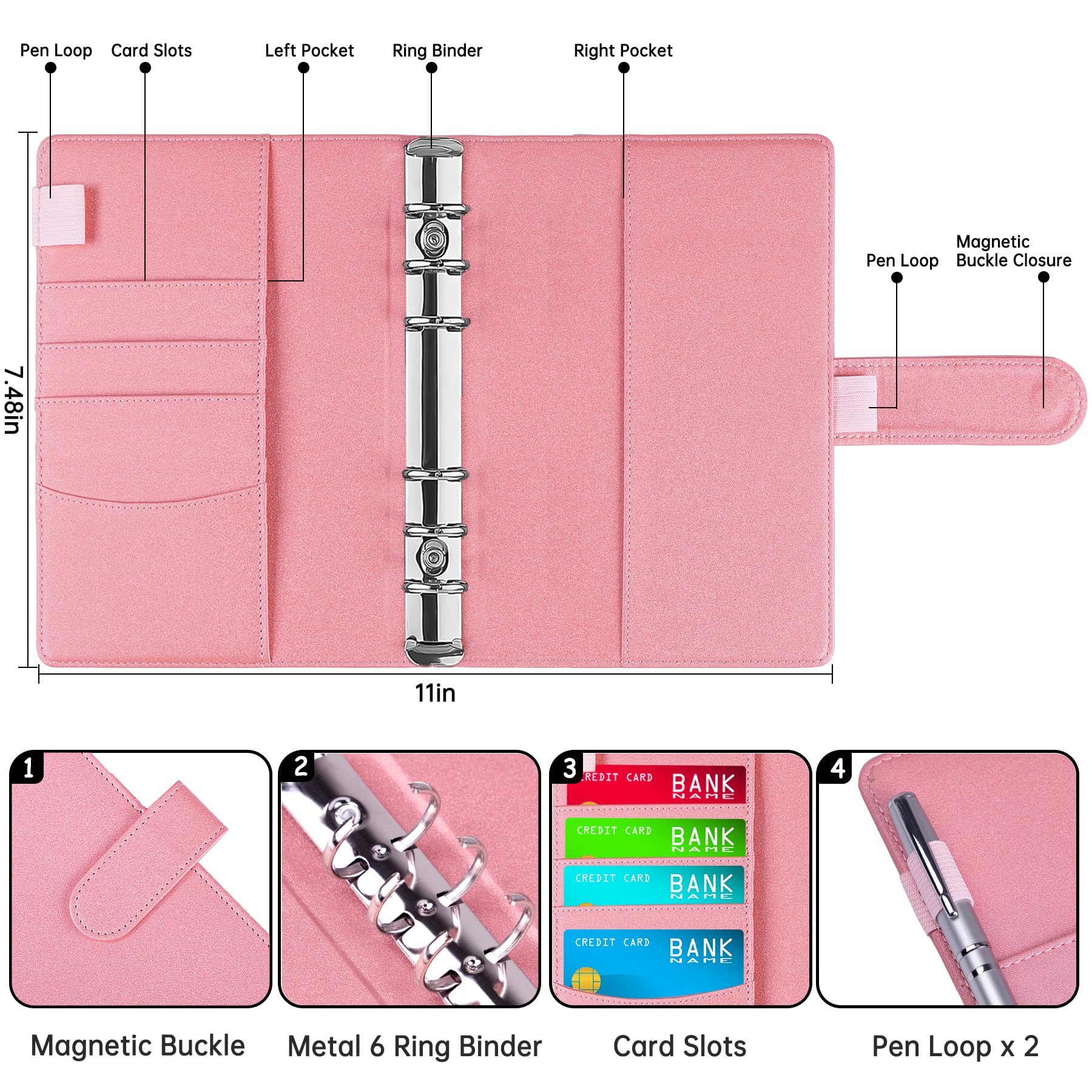 Pen Loop Card Slots Left Pocket Ring Binder Right Pocket

Pen Loop

Magnetic Buckle Closure

7.48in

11in

1

2

3

CREDIT CARD BANK NAME

CREDIT CARD BANK NAME

CREDIT CARD BANK NAME

CREDIT CARD BANK NAME

4

Magnetic Buckle

Metal 6 Ring Binder

Card Slots

Pen Loop x 2