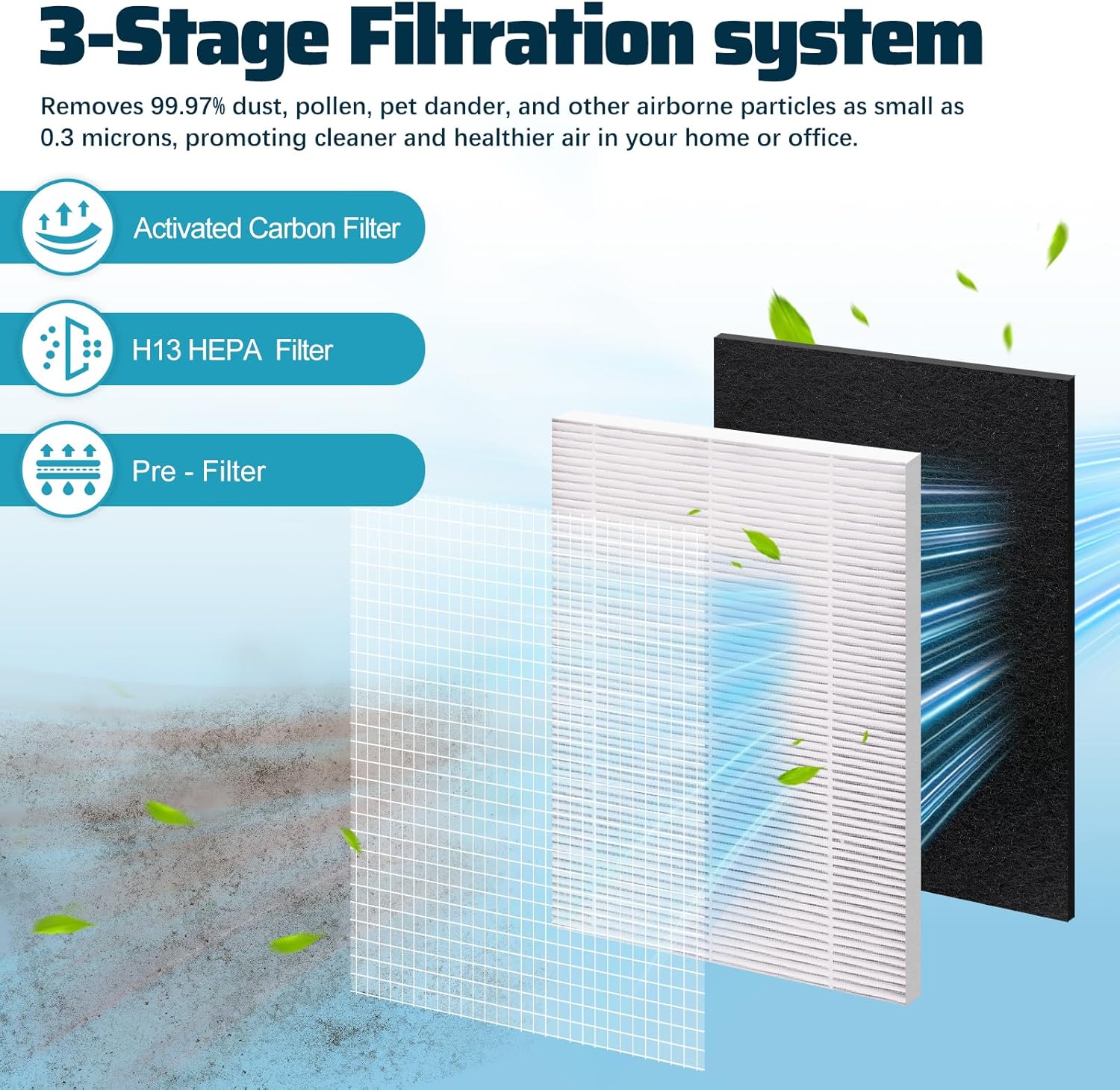 3-Stage Filtration system

Removes 99.97% dust, pollen, pet dander, and other airborne particles as small as 0.3 microns, promoting cleaner and healthier air in your home or office.

Activated Carbon Filter

H13 HEPA Filter

Pre - Filter