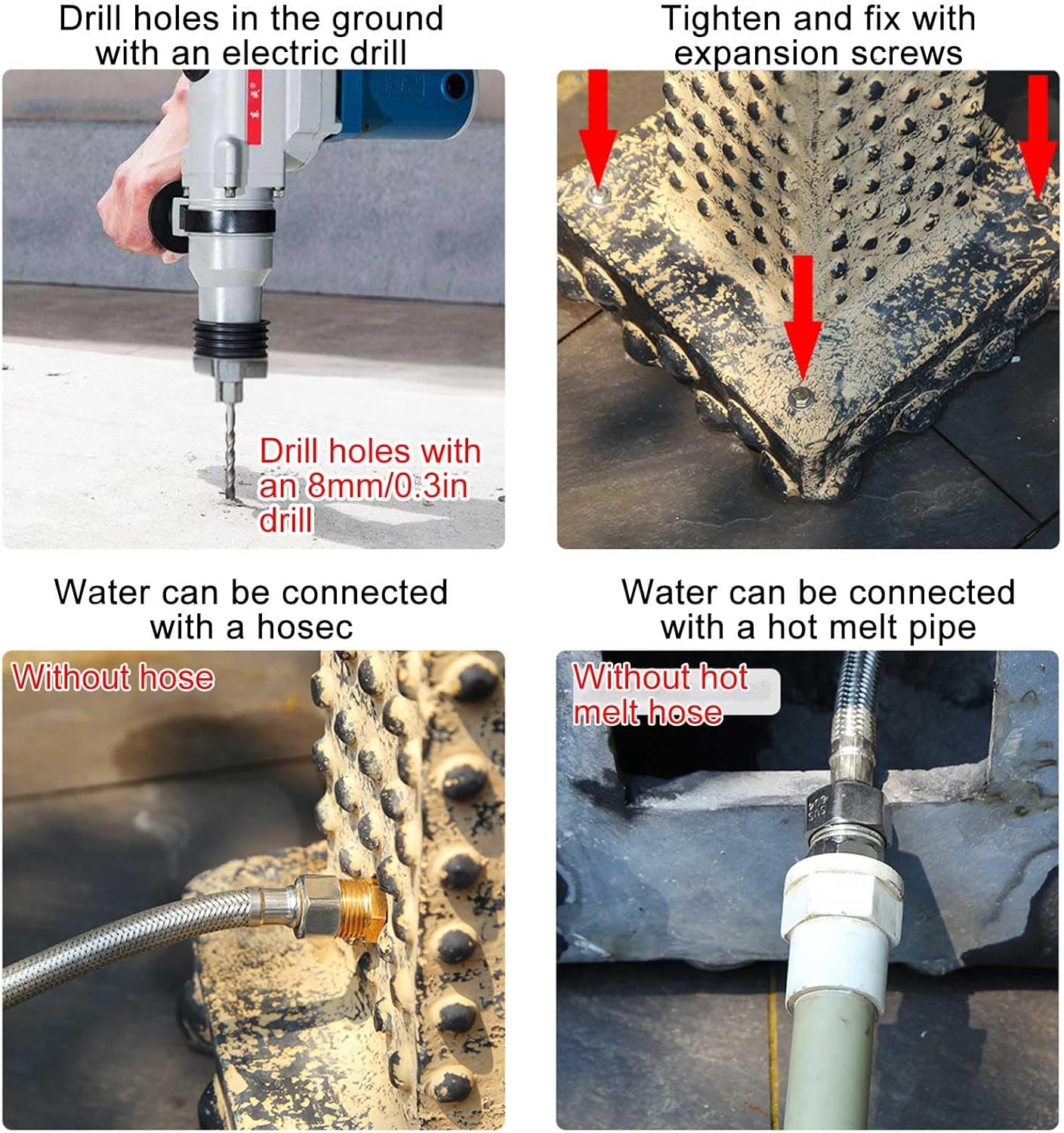 Drill holes in the ground with an electric drill

Drill holes with an 8mm/0.3in drill

Tighten and fix with expansion screws

Water can be connected with a hosec

Without hose

Water can be connected with a hot melt pipe

Without hot melt hose