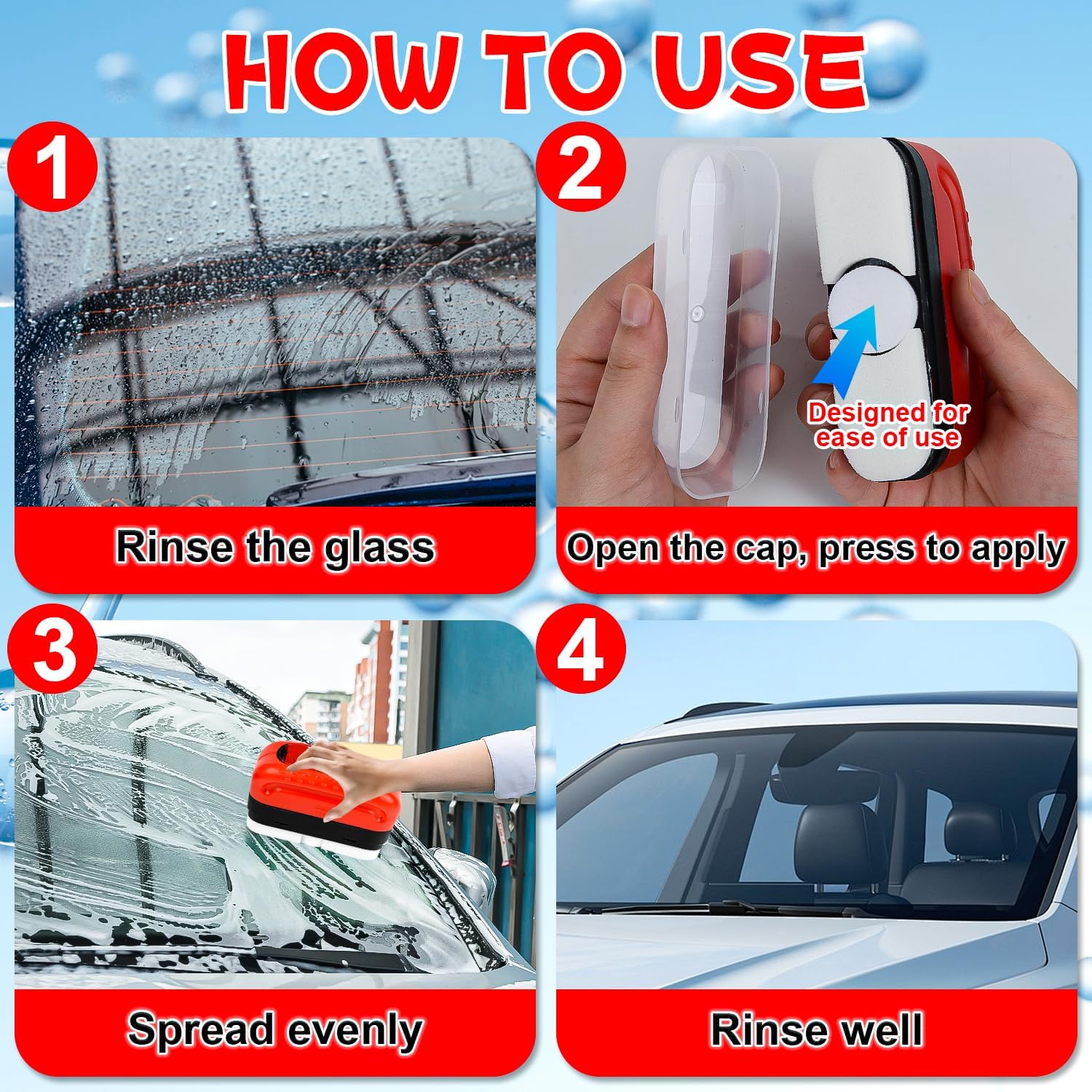 HOW TO USE

1

Rinse the glass

2

Designed for ease of use

Open the cap, press to apply

3

Spread evenly

4

Rinse well